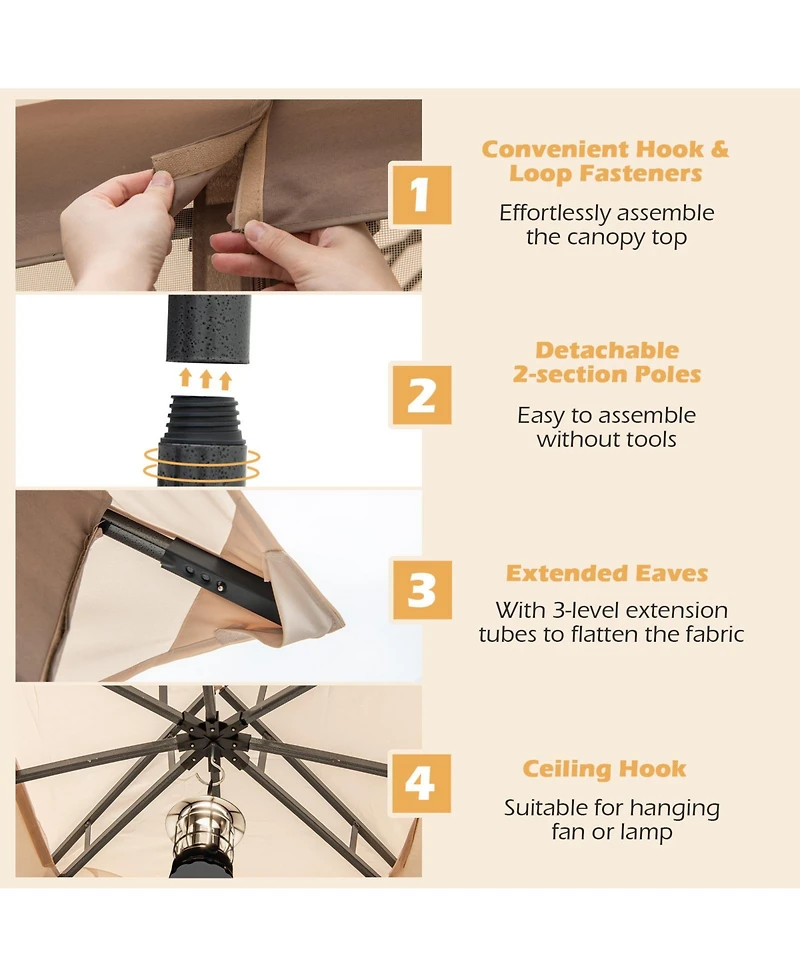 1
Convenient Hook & Loop Fasteners
Effortlessly assemble the canopy top

2
Detachable 2-section Poles
Easy to assemble without tools

3
Extended Eaves
With 3-level extension tubes to flatten the fabric

4
Ceiling Hook
Suitable for hanging fan or lamp