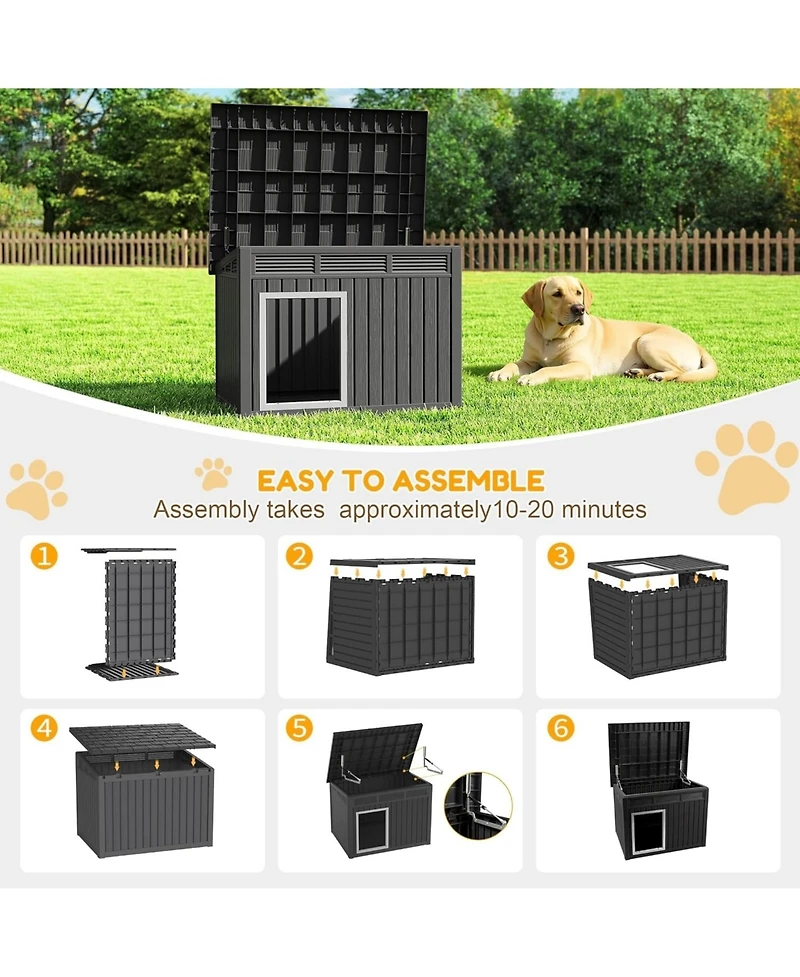 EASY TO ASSEMBLE
Assembly takes approximately10-20 minutes

1

2

3

4

5

6