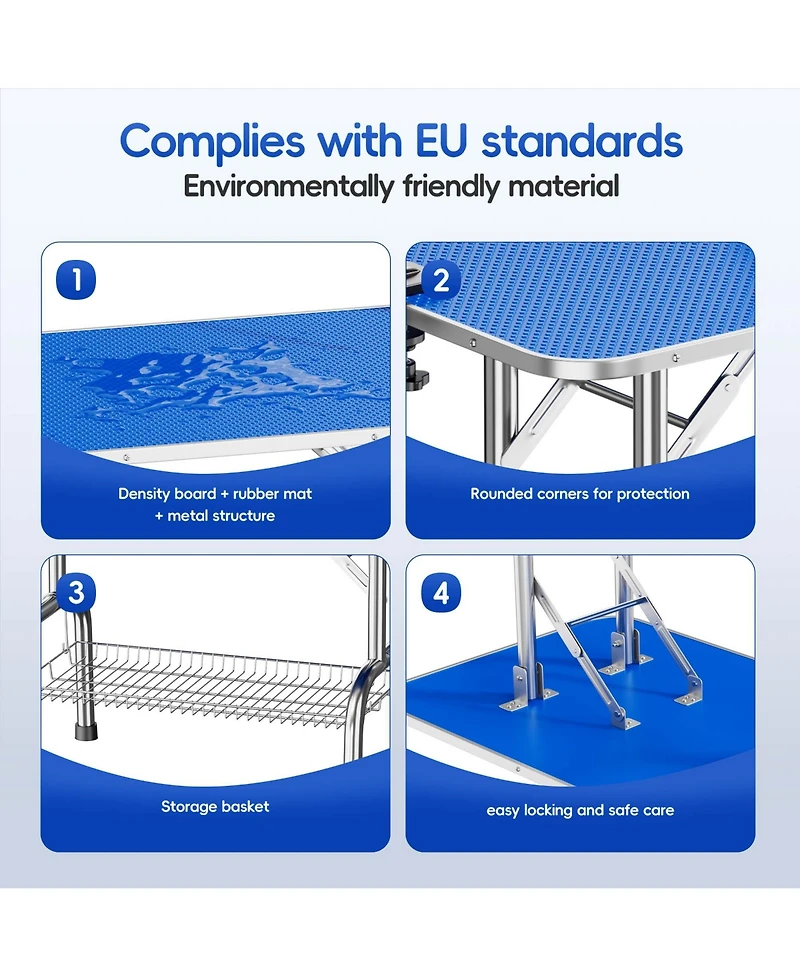 Complies with EU standards
Environmentally friendly material

1
Density board + rubber mat + metal structure

2
Rounded corners for protection

3
Storage basket

4
easy locking and safe care