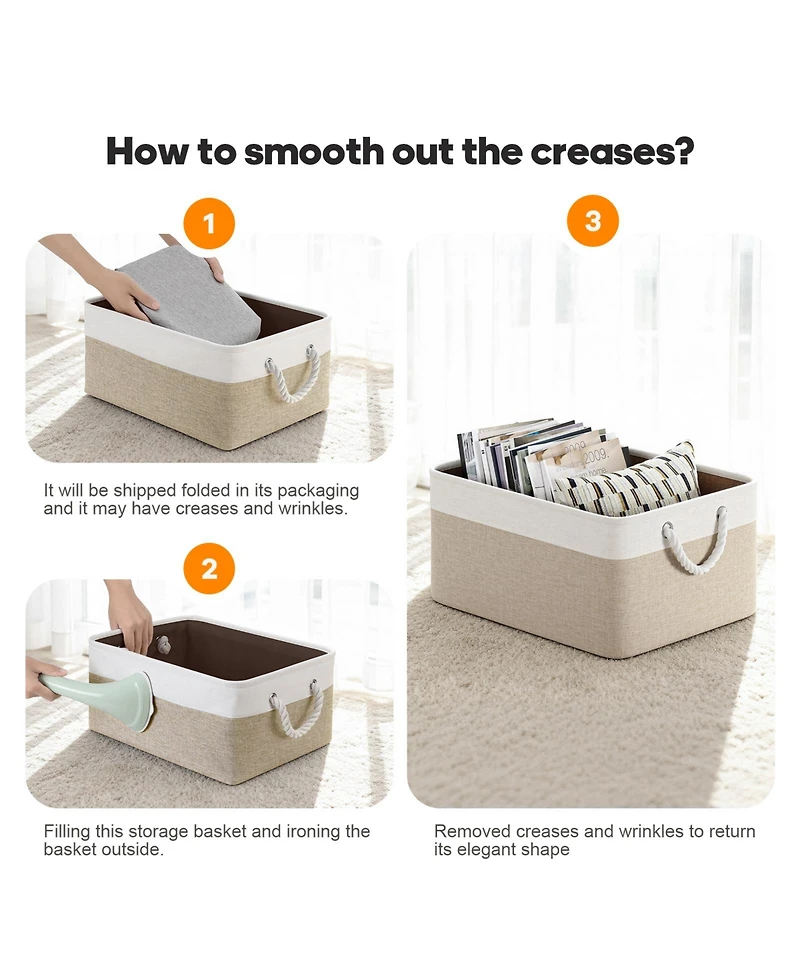 How to smooth out the creases?

1

It will be shipped folded in its packaging and it may have creases and wrinkles.

2

Filling this storage basket and ironing the basket outside.

3

Removed creases and wrinkles to return its elegant shape