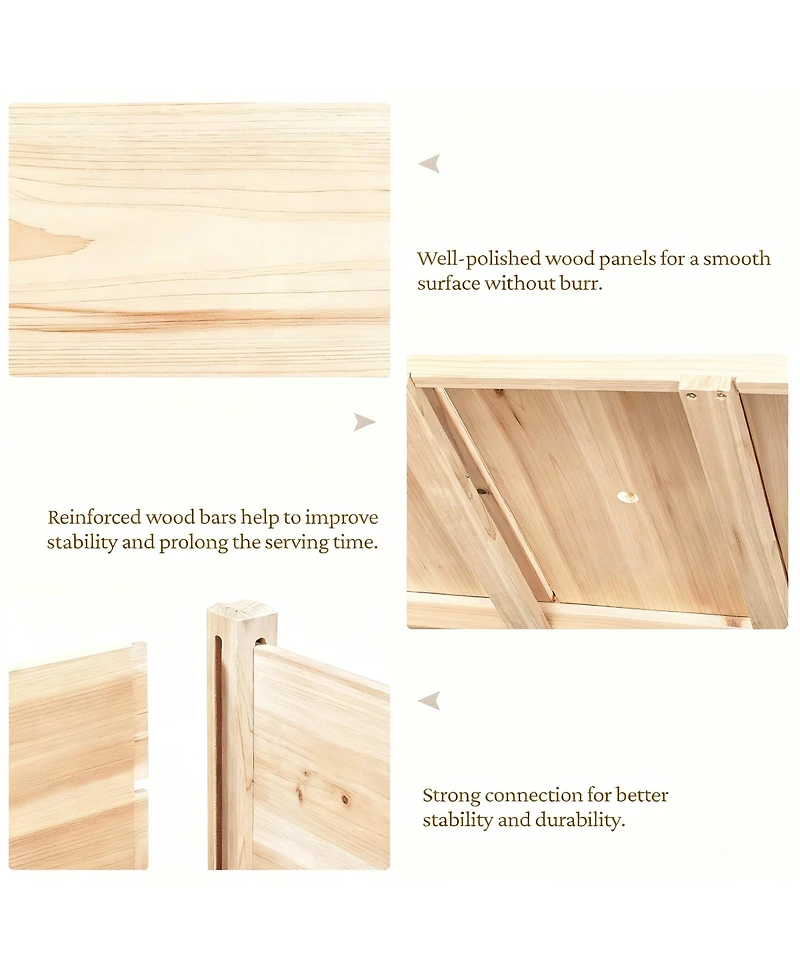 Well-polished wood panels for a smooth surface without burr.

Reinforced wood bars help to improve stability and prolong the serving time.

Strong connection for better stability and durability.