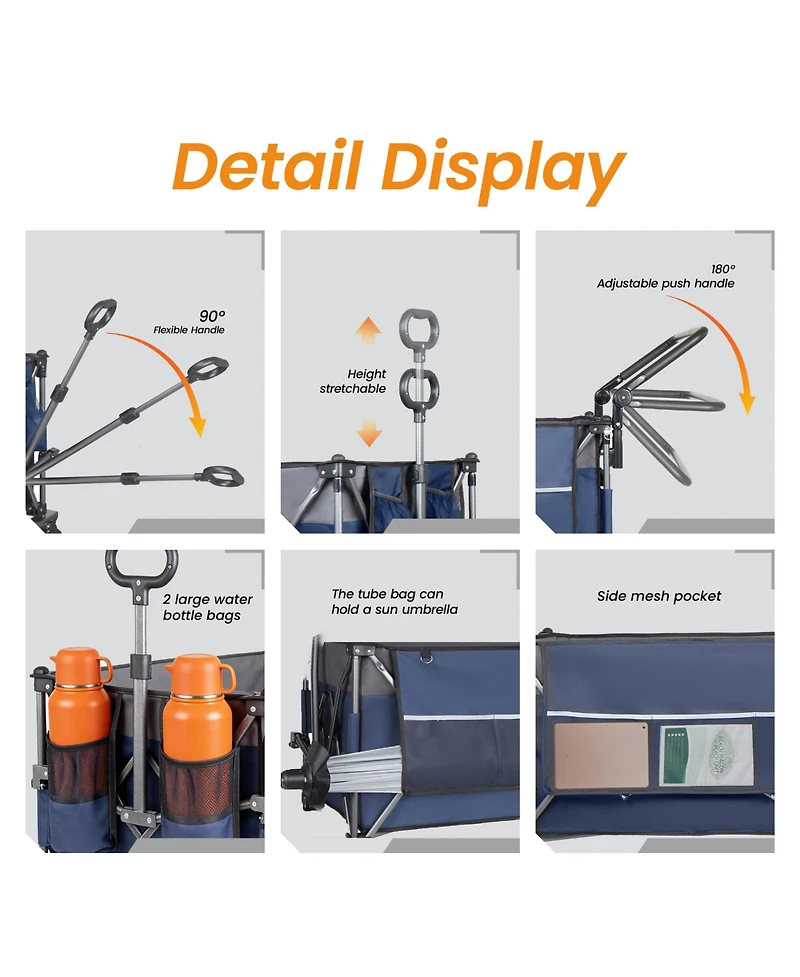 Detail Display

90°
Flexible Handle

Height
stretchable

180°
Adjustable push handle

2 large water
bottle bags

The tube bag can
hold a sun umbrella

Side mesh pocket