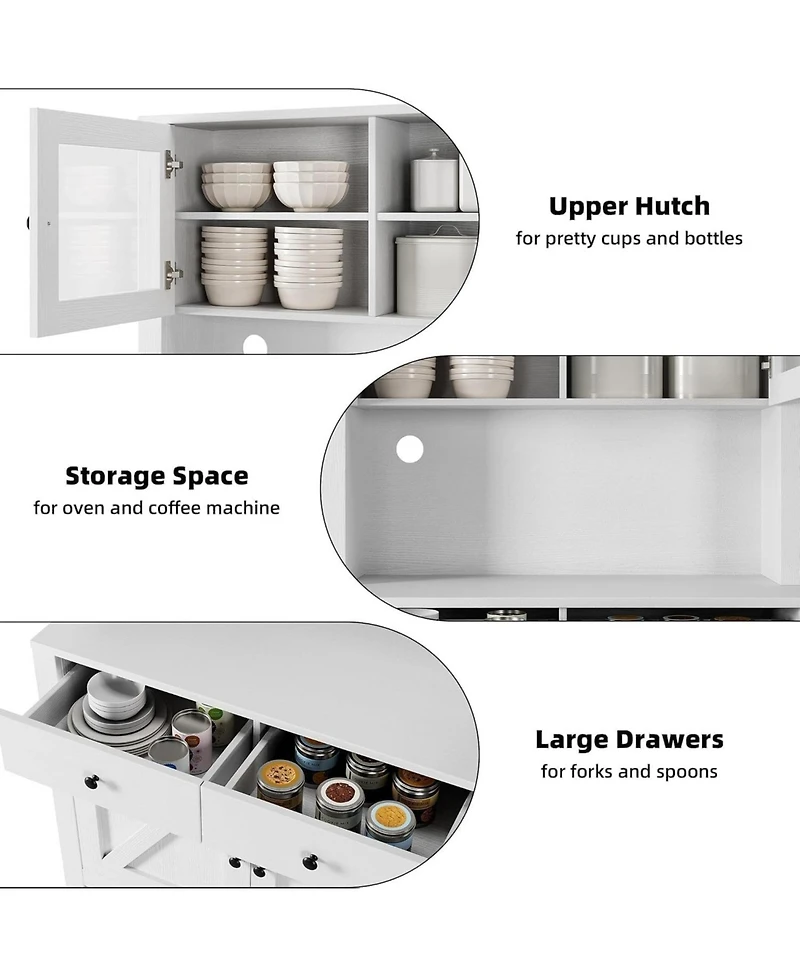 Upper Hutch
for pretty cups and bottles

Storage Space
for oven and coffee machine

Large Drawers
for forks and spoons