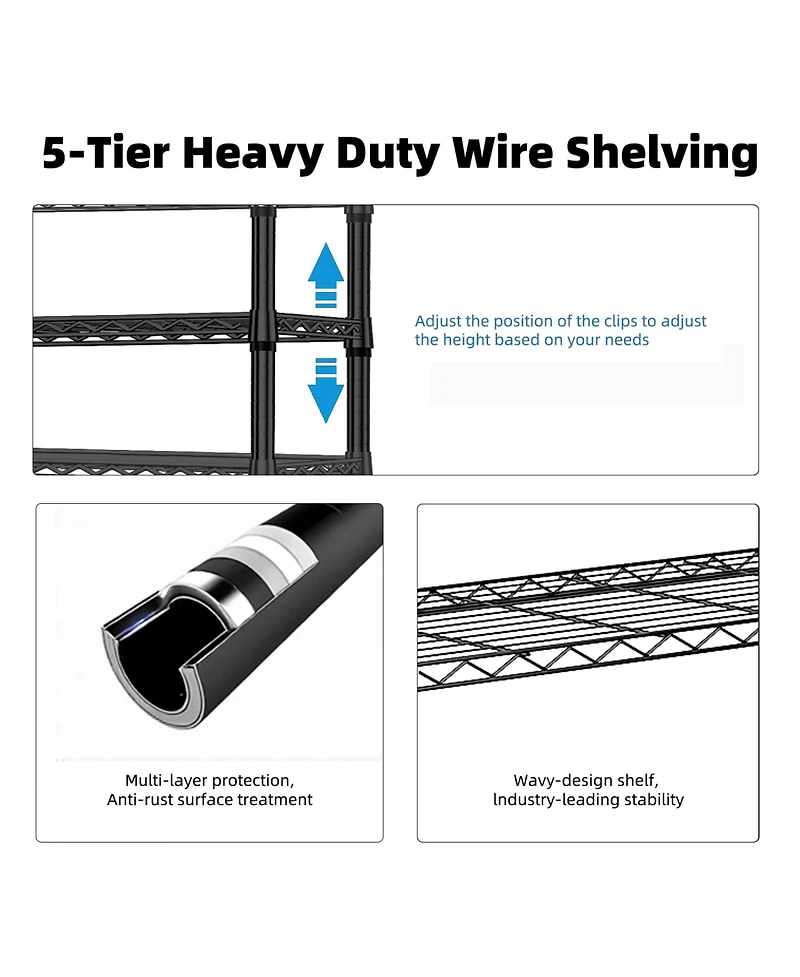 5-Tier Heavy Duty Wire Shelving

Adjust the position of the clips to adjust the height based on your needs

Multi-layer protection, Anti-rust surface treatment

Wavy-design shelf, Industry-leading stability