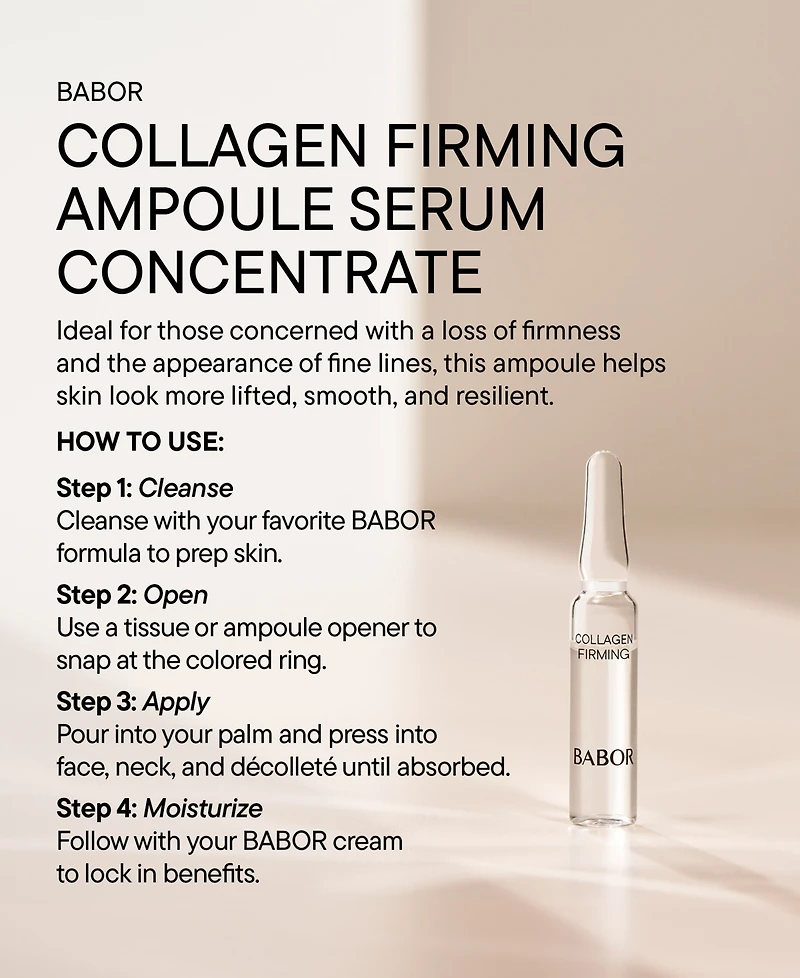 BABOR

COLLAGEN FIRMING AMPOULE SERUM CONCENTRATE

Ideal for those concerned with a loss of firmness and the appearance of fine lines, this ampoule helps skin look more lifted, smooth, and resilient.

HOW TO USE:

Step 1: Cleanse
Cleanse with your favorite BABOR formula to prep skin.

Step 2: Open
Use a tissue or ampoule opener to snap at the colored ring.

Step 3: Apply
Pour into your palm and press into face, neck, and décolleté until absorbed.

Step 4: Moisturize
Follow with your BABOR cream to lock in benefits.

COLLAGEN FIRMING

BABOR