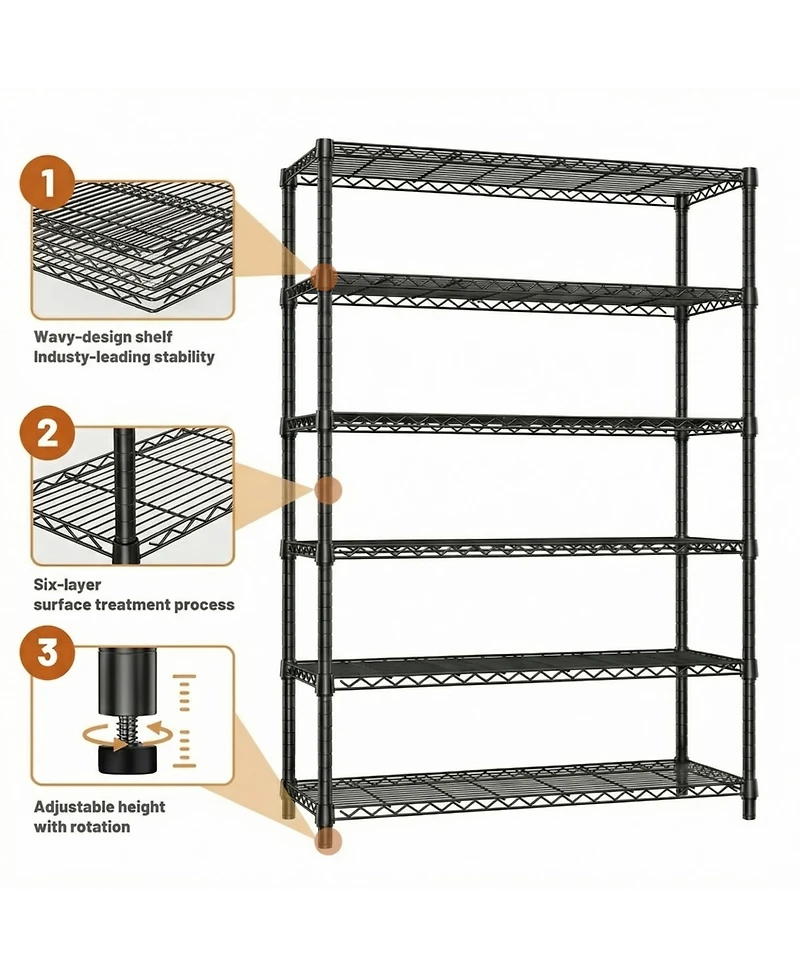 1

Wavy-design shelf
Industy-leading stability

2

Six-layer
surface treatment process

3

Adjustable height
with rotation