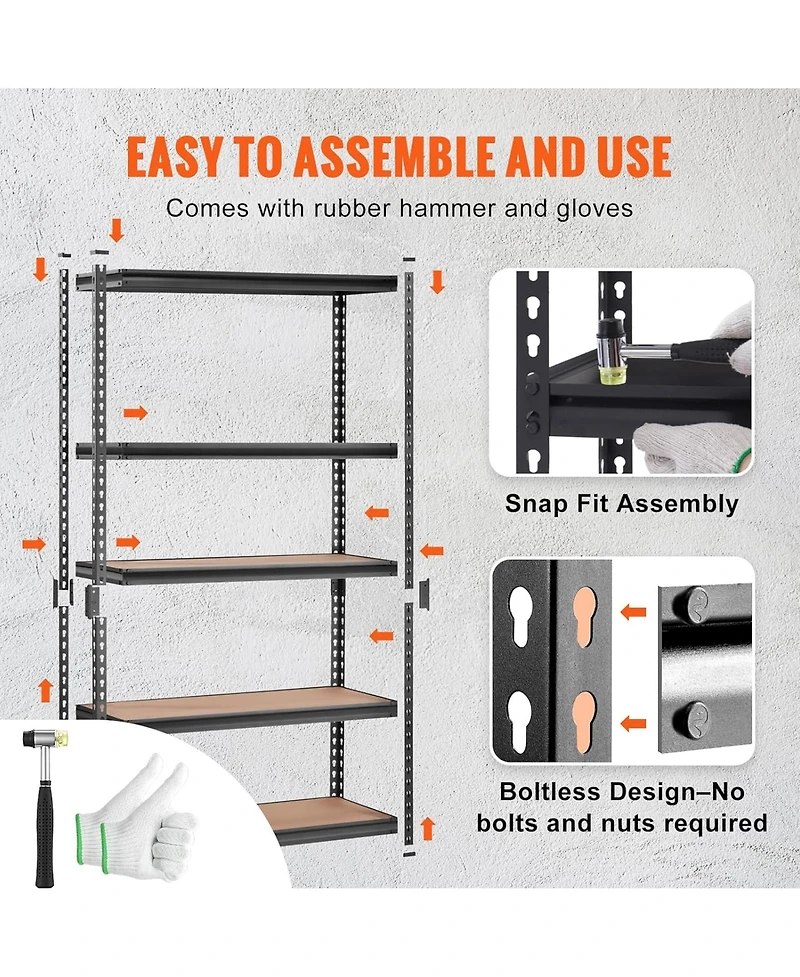 EASY TO ASSEMBLE AND USE

Comes with rubber hammer and gloves

Snap Fit Assembly

Boltless Design–No bolts and nuts required