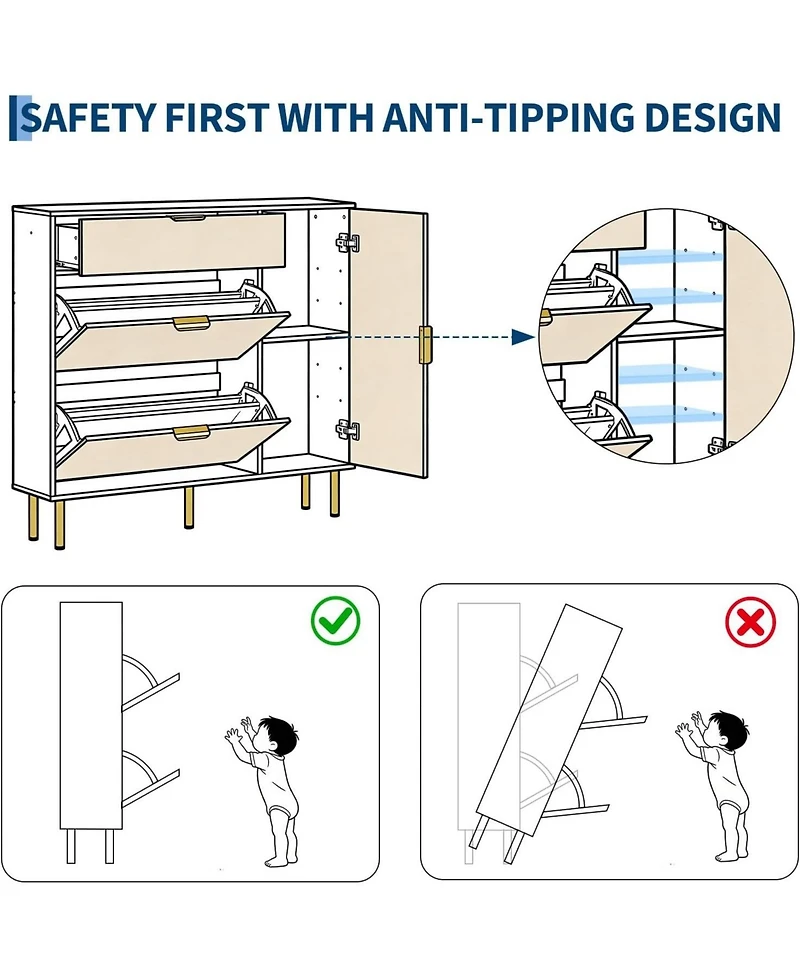 SAFETY FIRST WITH ANTI-TIPPING DESIGN