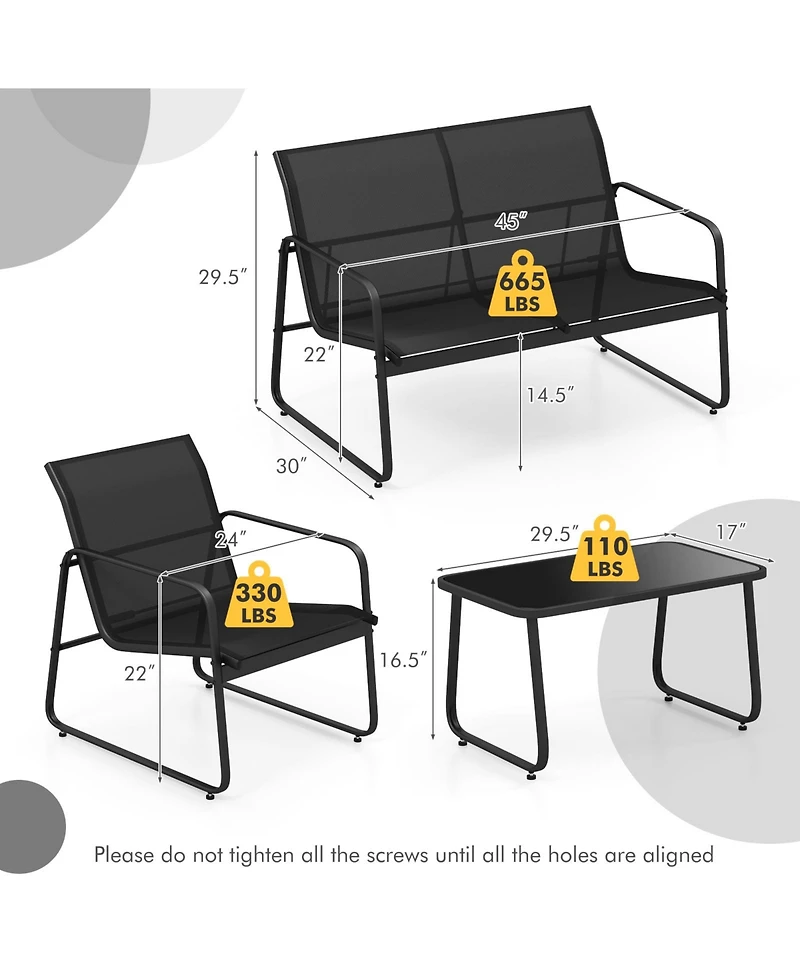 45″
29.5″
665 LBS
22″
14.5″
30″
24″
330 LBS
22″
29.5″
110 LBS
17″
16.5″

Please do not tighten all the screws until all the holes are aligned