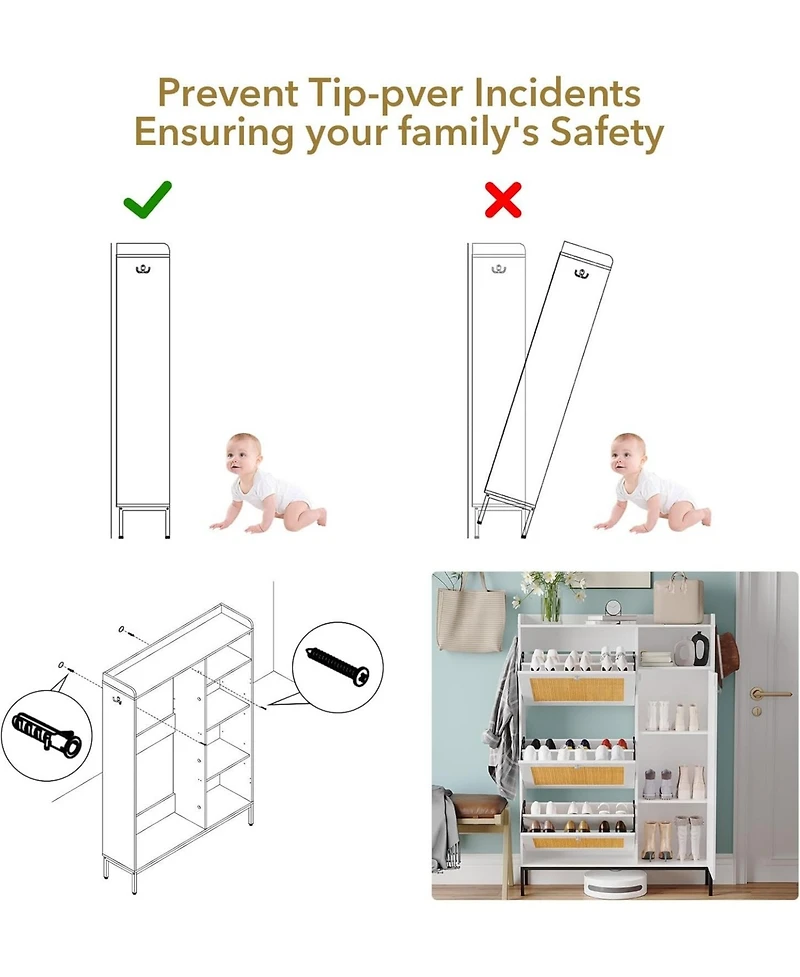 Prevent Tip-pver Incidents
Ensuring your family's Safety