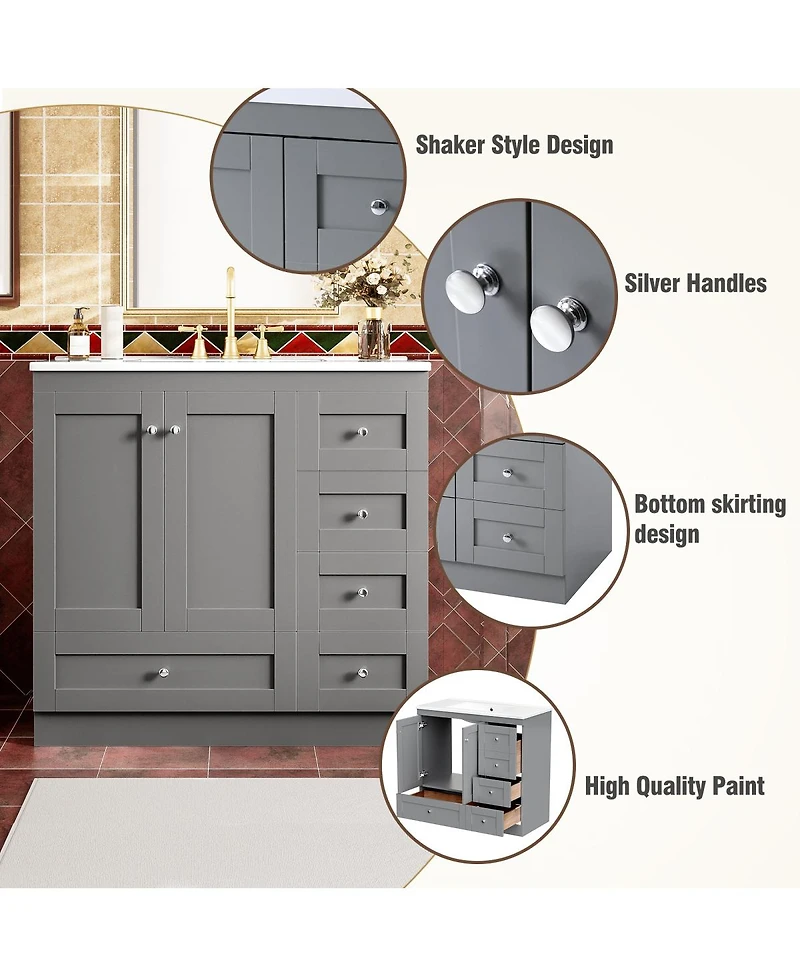 Shaker Style Design

Silver Handles

Bottom skirting design

High Quality Paint