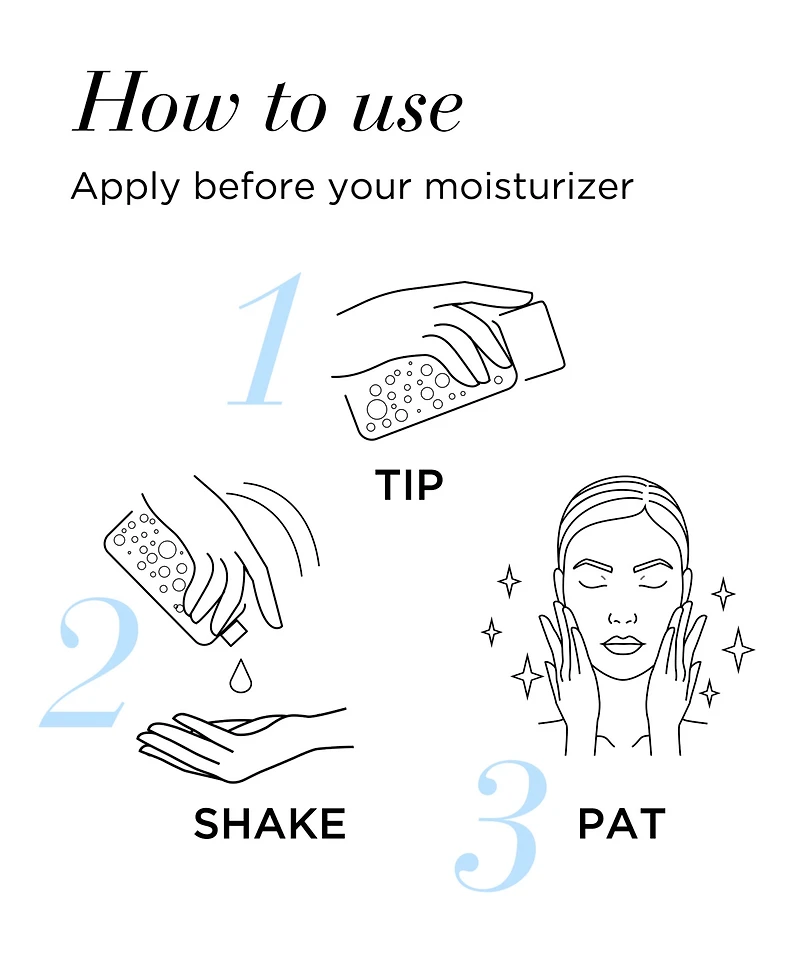 How to use

Apply before your moisturizer

1

TIP

2

SHAKE

3

PAT