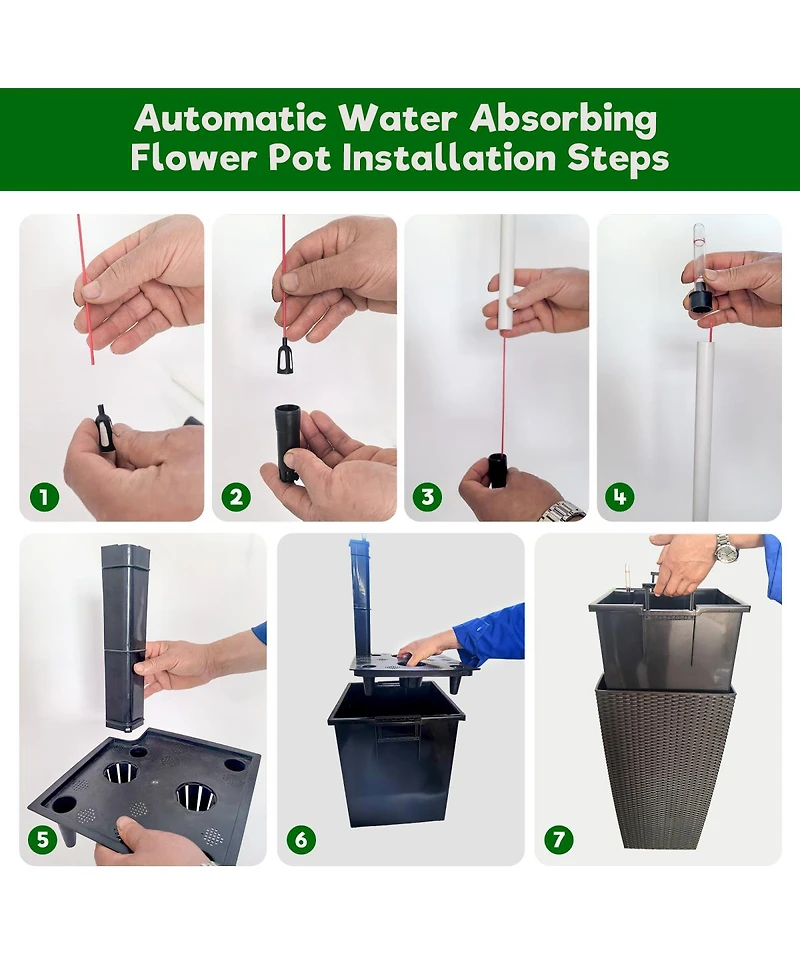 Automatic Water Absorbing Flower Pot Installation Steps

1

2

3

4

5

6

7