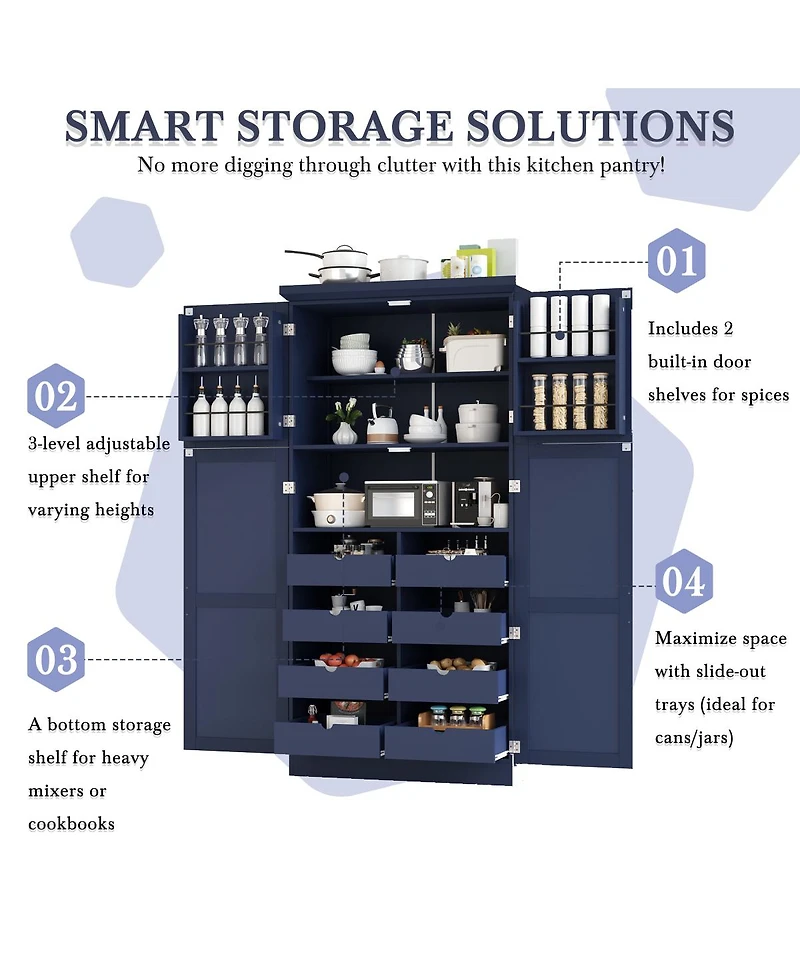 SMART STORAGE SOLUTIONS
No more digging through clutter with this kitchen pantry!

01
Includes 2 built-in door shelves for spices

02
3-level adjustable upper shelf for varying heights

03
A bottom storage shelf for heavy mixers or cookbooks

04
Maximize space with slide-out trays (ideal for cans/jars)