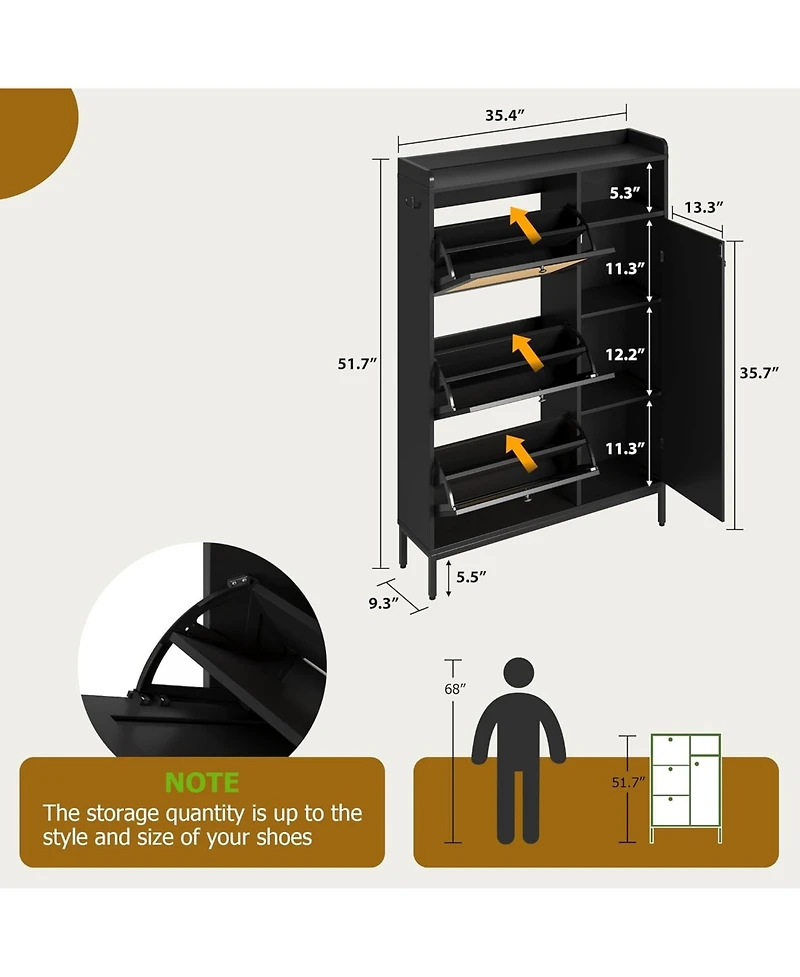 35.4″

5.3″

13.3″

11.3″

51.7″

12.2″

35.7″

11.3″

5.5″

9.3″

68″

51.7″

NOTE
The storage quantity is up to the style and size of your shoes