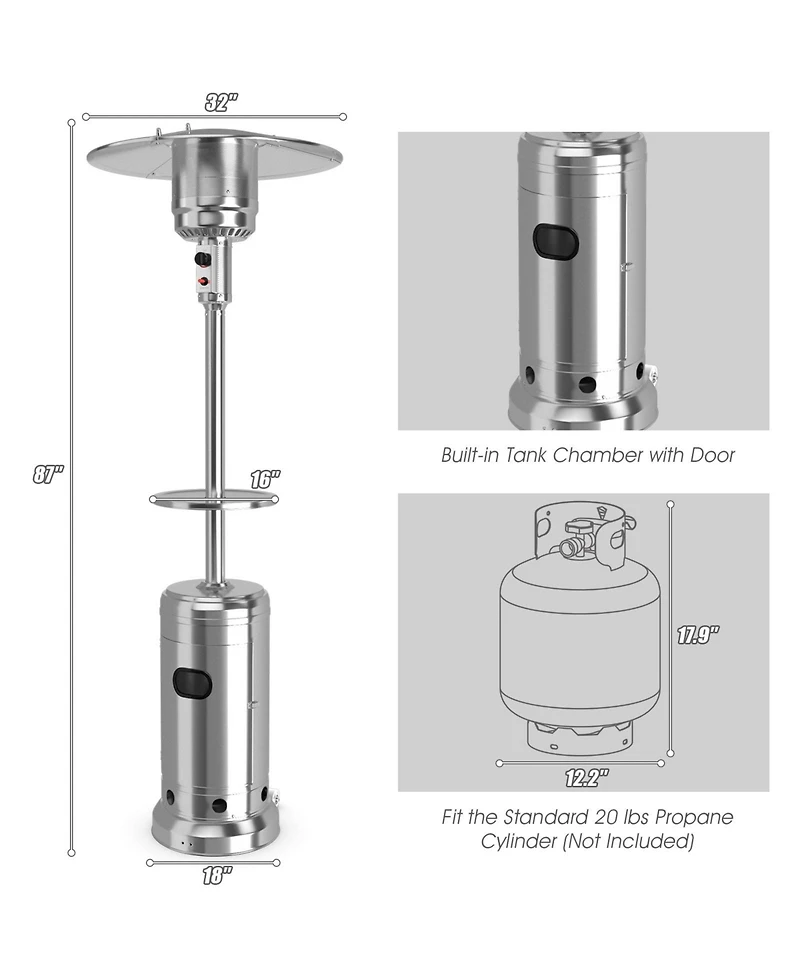 32"

87"

16"

18"

Built-in Tank Chamber with Door

17.9"

12.2"

Fit the Standard 20 lbs Propane Cylinder (Not Included)