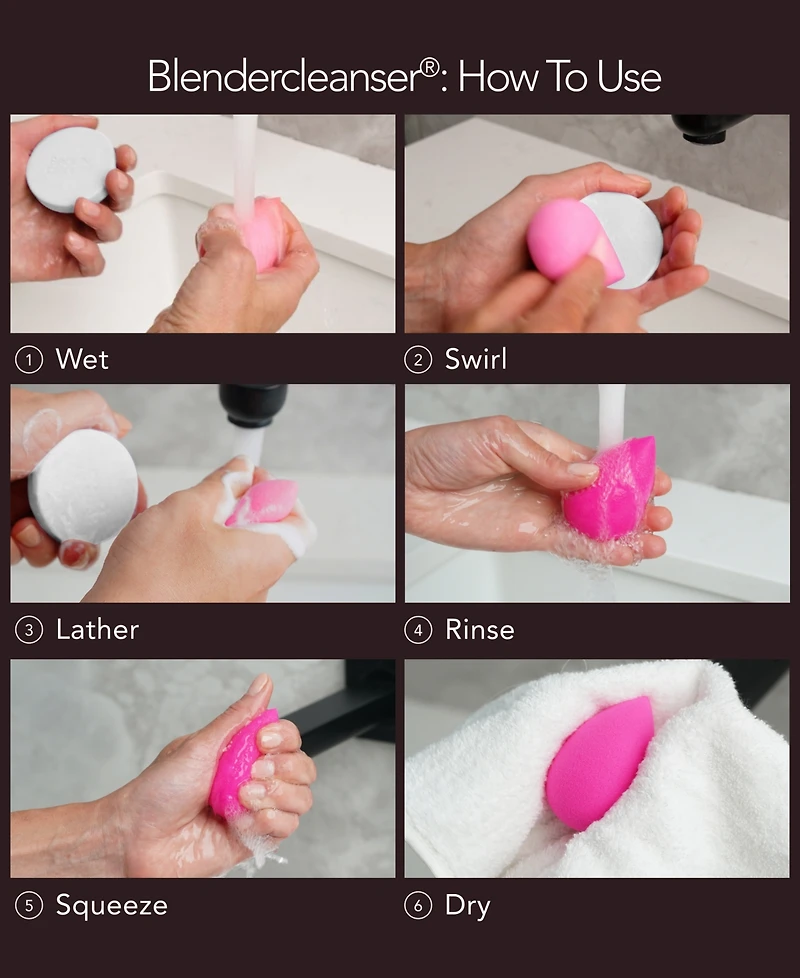 Blendercleanser®: How To Use

① Wet

② Swirl

③ Lather

④ Rinse

⑤ Squeeze

⑥ Dry