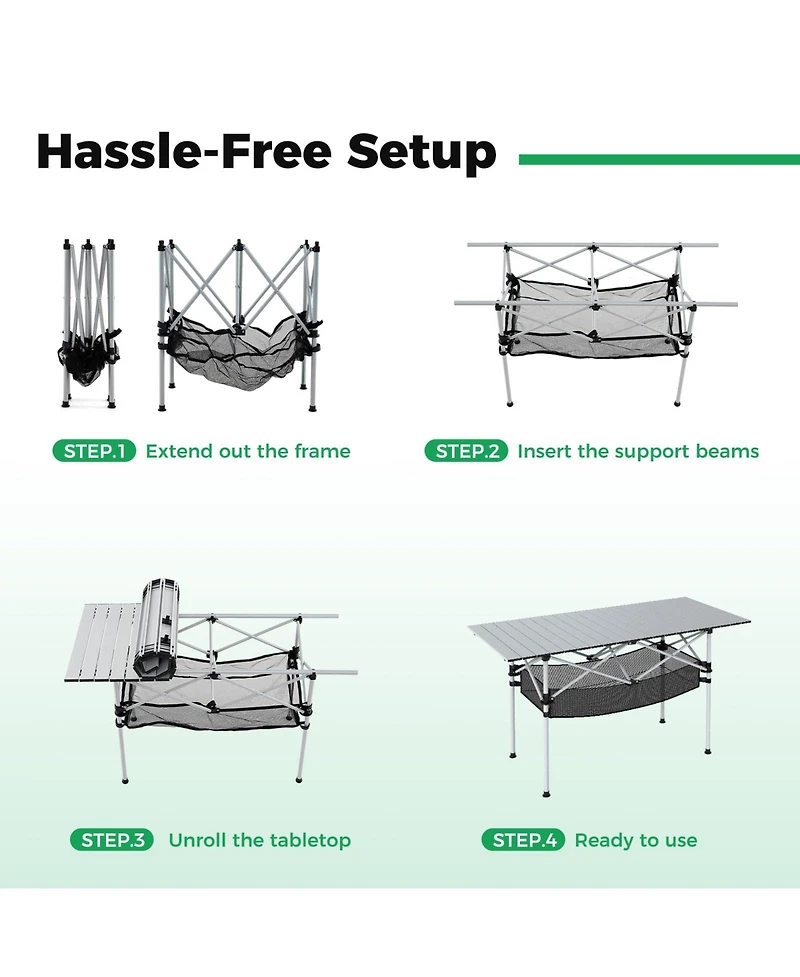 Hassle-Free Setup

STEP.1 Extend out the frame

STEP.2 Insert the support beams

STEP.3 Unroll the tabletop

STEP.4 Ready to use