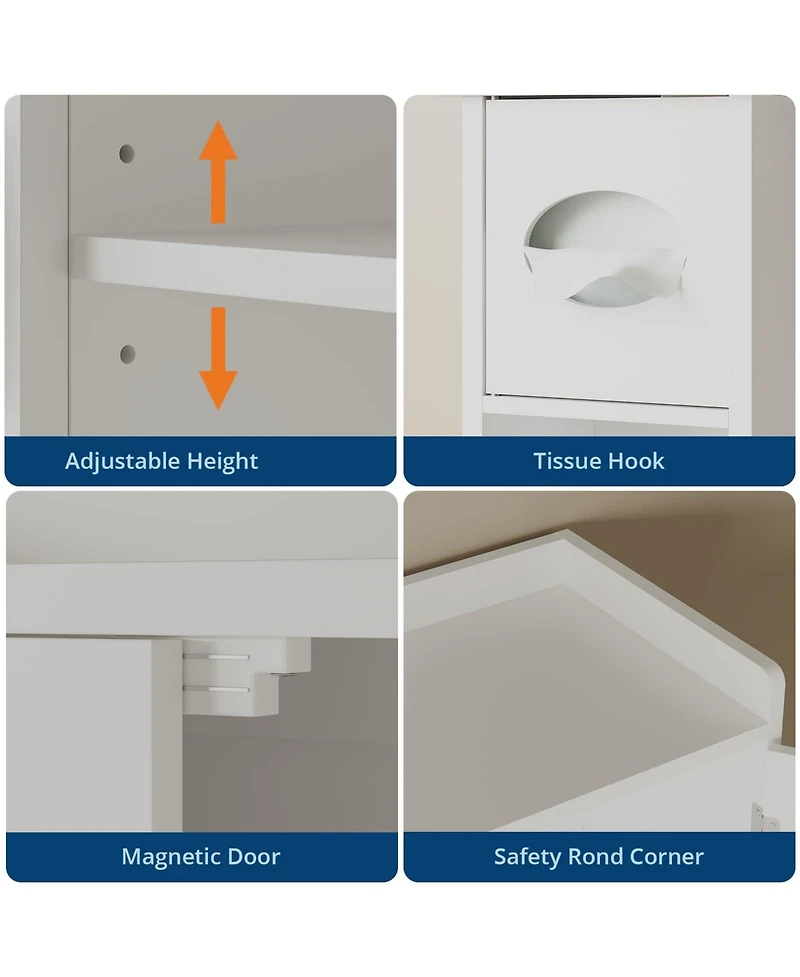 Adjustable Height

Tissue Hook

Magnetic Door

Safety Rond Corner