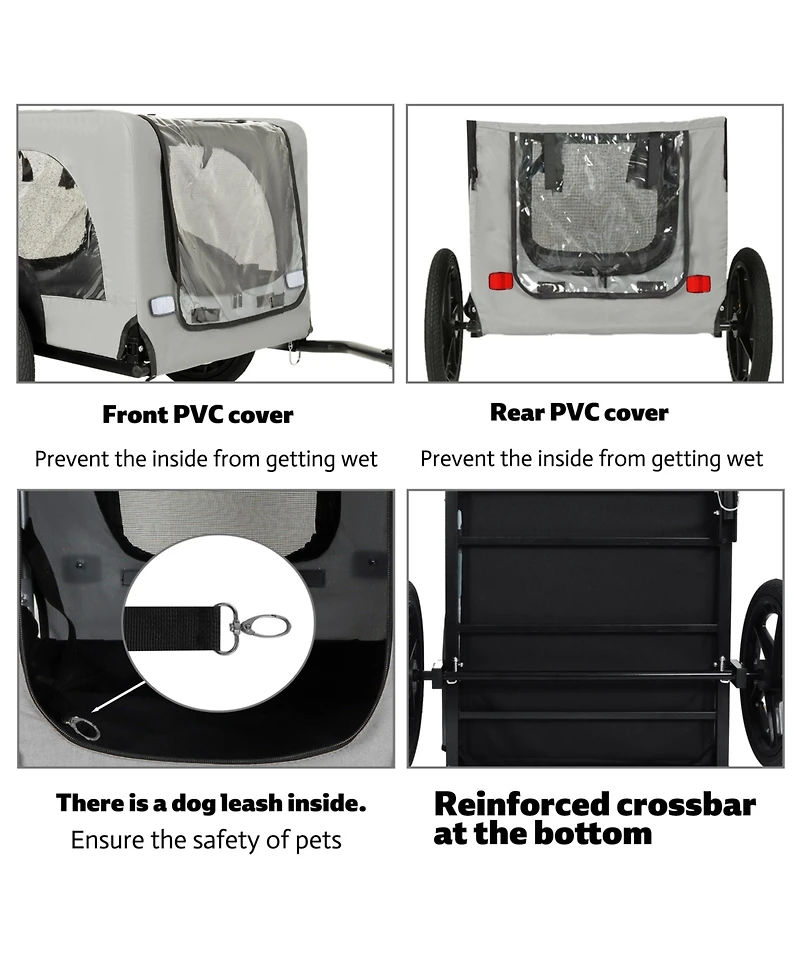 Front PVC cover

Prevent the inside from getting wet

Rear PVC cover

Prevent the inside from getting wet

There is a dog leash inside.

Ensure the safety of pets

Reinforced crossbar at the bottom