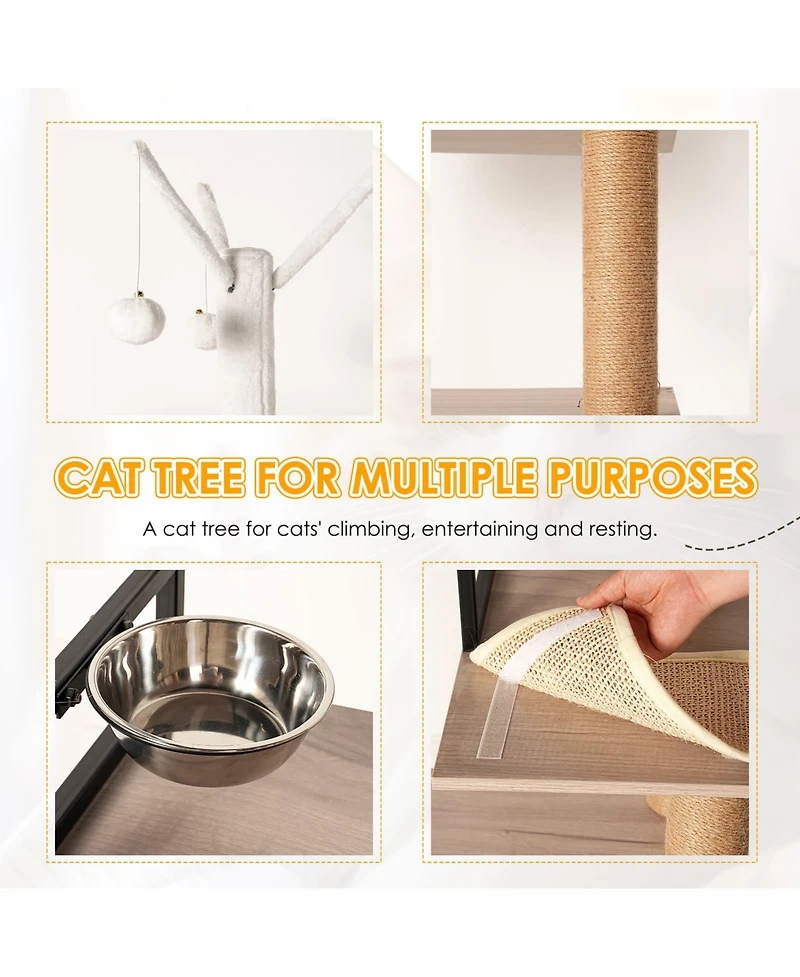 CAT TREE FOR MULTIPLE PURPOSES

A cat tree for cats' climbing, entertaining and resting.