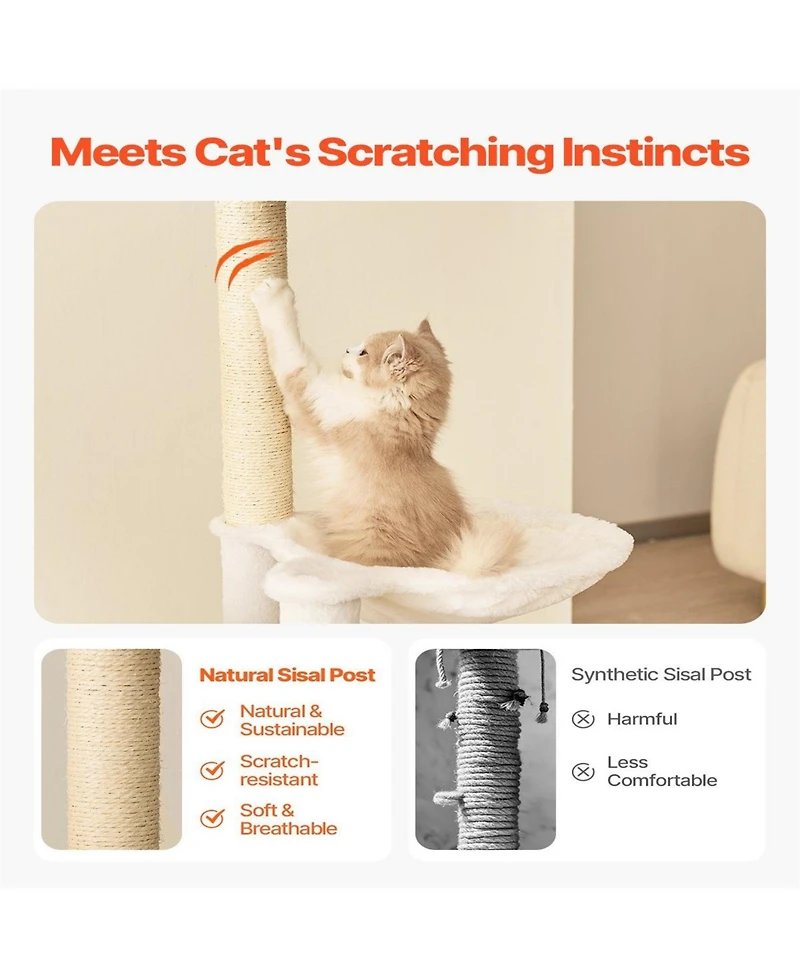 Meets Cat's Scratching Instincts

Natural Sisal Post

Natural & Sustainable

Scratch-resistant

Soft & Breathable

Synthetic Sisal Post

Harmful

Less Comfortable