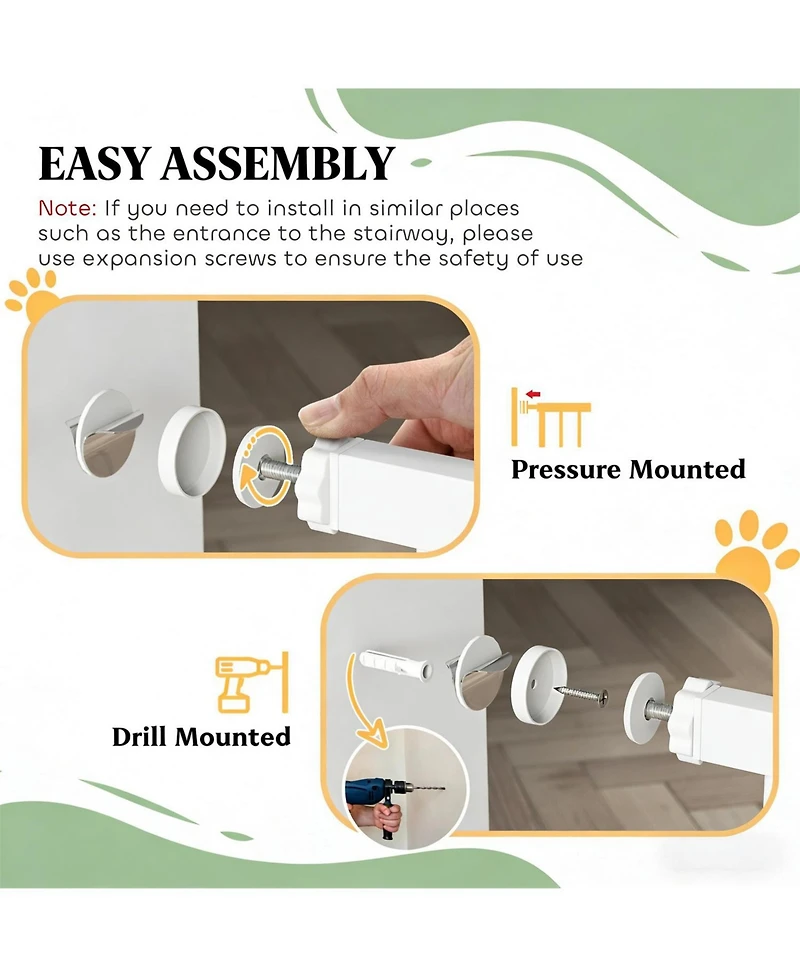 EASY ASSEMBLY

Note: If you need to install in similar places such as the entrance to the stairway, please use expansion screws to ensure the safety of use

Pressure Mounted

Drill Mounted