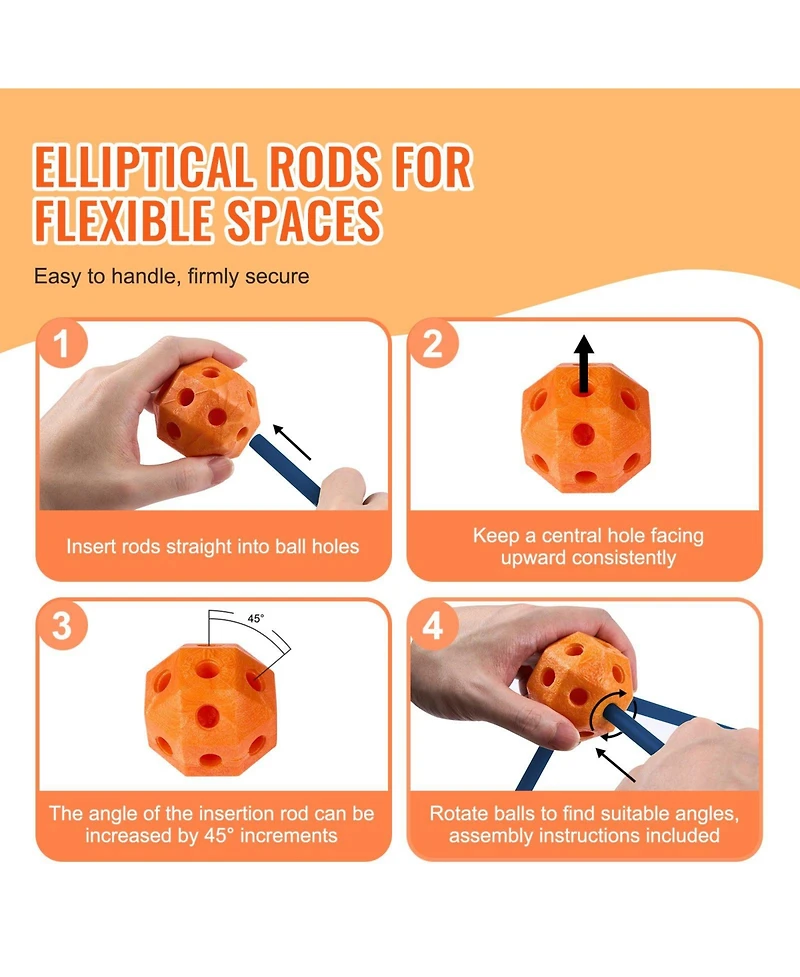 ELLIPTICAL RODS FOR FLEXIBLE SPACES

Easy to handle, firmly secure

1

Insert rods straight into ball holes

2

Keep a central hole facing upward consistently

3

45°

The angle of the insertion rod can be increased by 45° increments

4

Rotate balls to find suitable angles, assembly instructions included