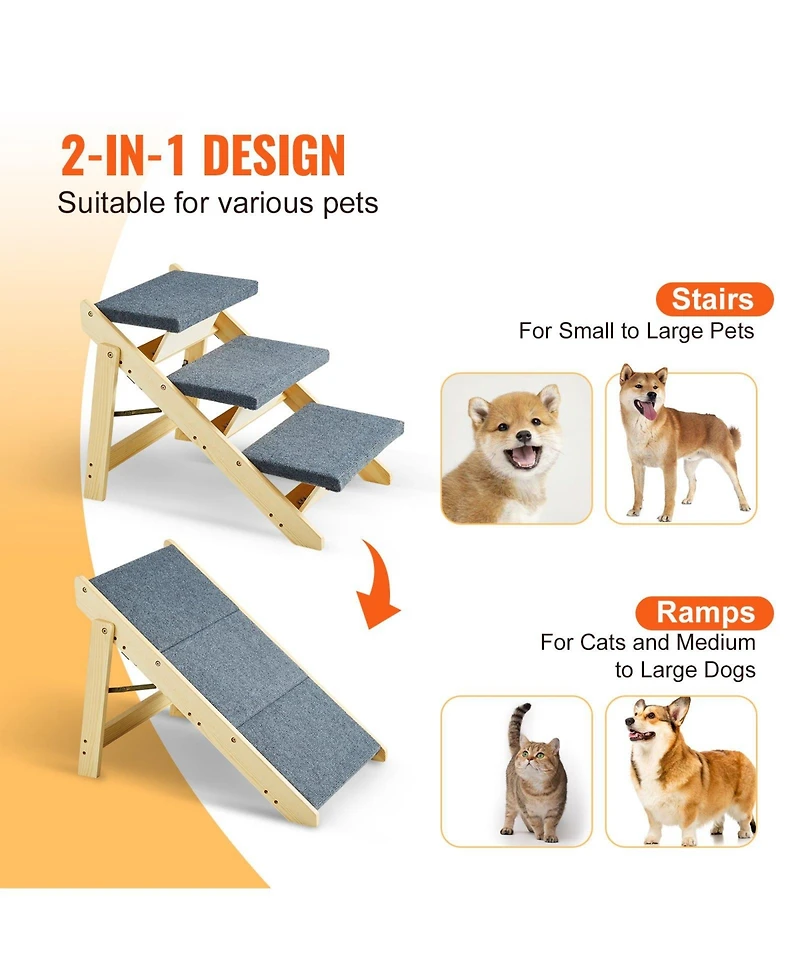 2-IN-1 DESIGN
Suitable for various pets

Stairs
For Small to Large Pets

Ramps
For Cats and Medium to Large Dogs