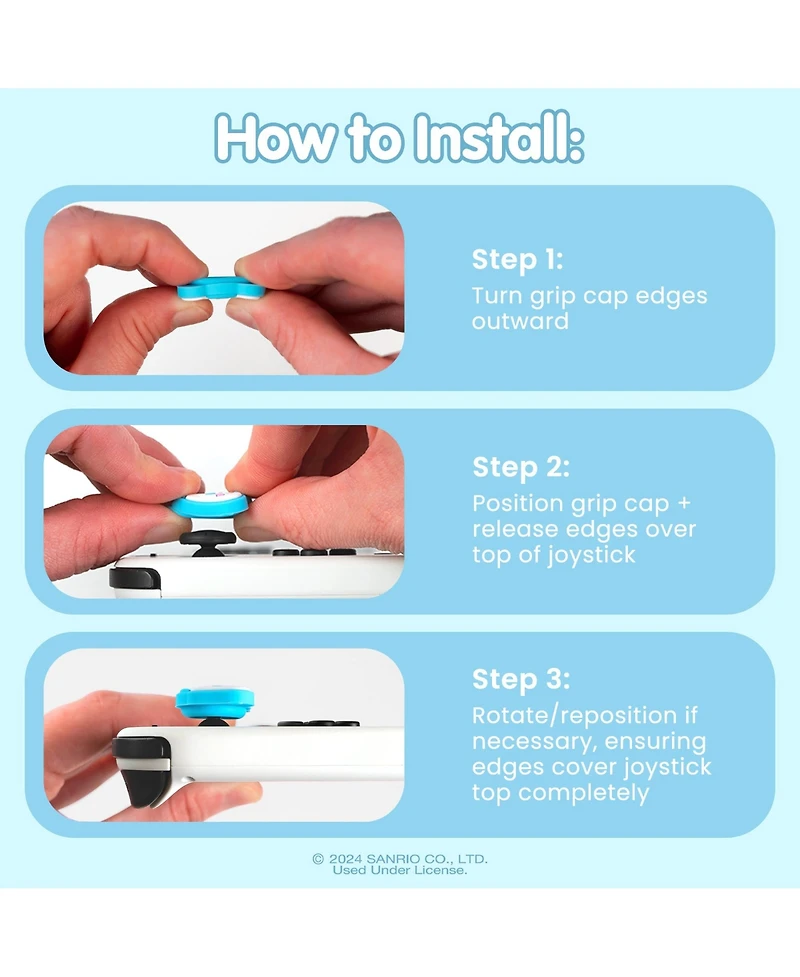 How to Install:

Step 1:
Turn grip cap edges outward

Step 2:
Position grip cap + release edges over top of joystick

Step 3:
Rotate/reposition if necessary, ensuring edges cover joystick top completely

© 2024 SANRIO CO., LTD.
Used Under License.