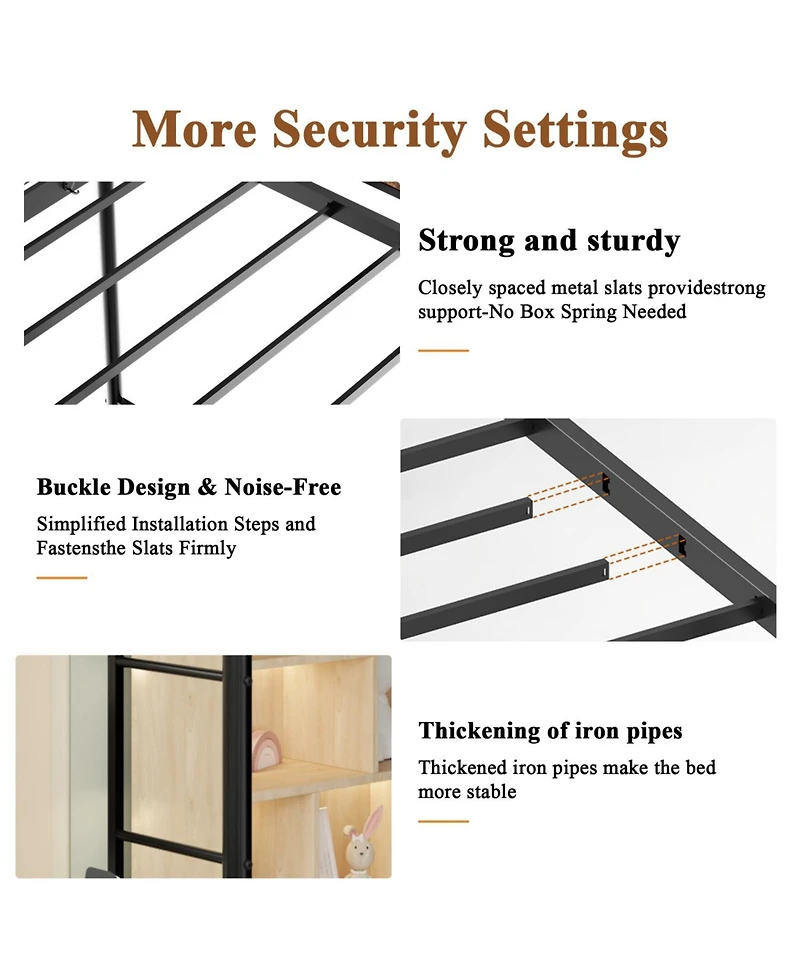 More Security Settings

Strong and sturdy

Closely spaced metal slats providestrong support-No Box Spring Needed

Buckle Design & Noise-Free

Simplified Installation Steps and Fastensthe Slats Firmly

Thickening of iron pipes

Thickened iron pipes make the bed more stable