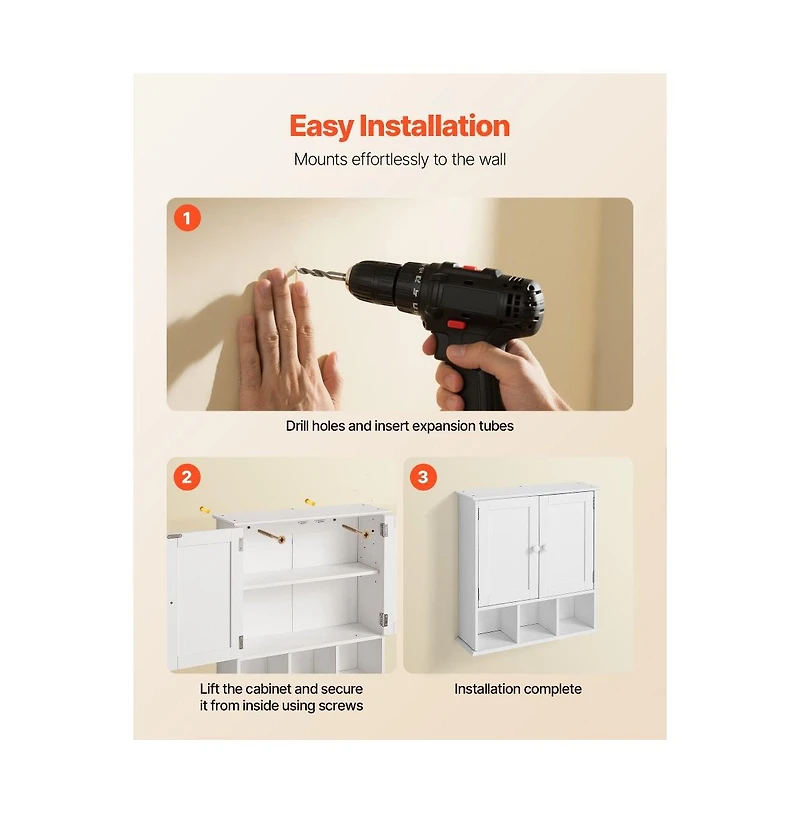 Easy Installation

Mounts effortlessly to the wall

1

Drill holes and insert expansion tubes

2

Lift the cabinet and secure it from inside using screws

3

Installation complete