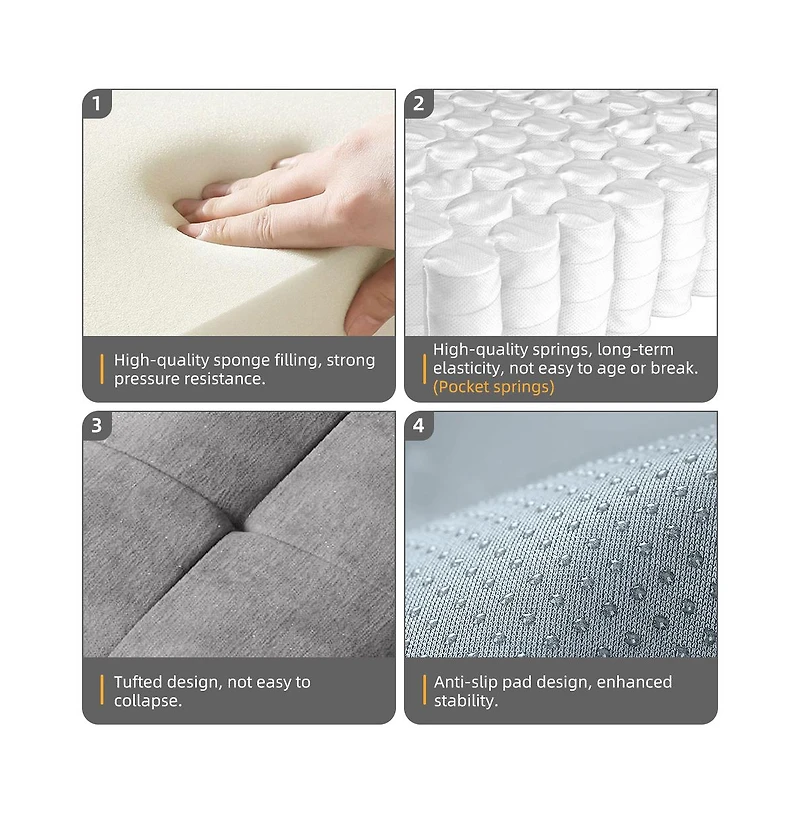 1

High-quality sponge filling, strong pressure resistance.

2

High-quality springs, long-term elasticity, not easy to age or break. (Pocket springs)

3

Tufted design, not easy to collapse.

4

Anti-slip pad design, enhanced stability.