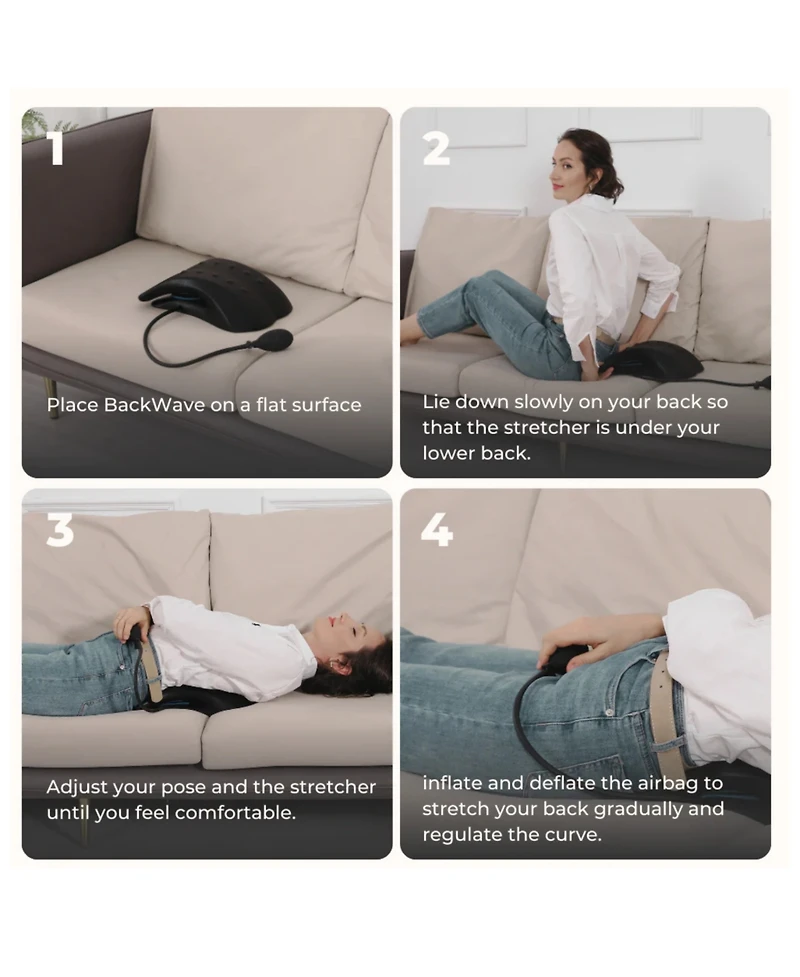 1

Place BackWave on a flat surface

2

Lie down slowly on your back so that the stretcher is under your lower back.

3

Adjust your pose and the stretcher until you feel comfortable.

4

inflate and deflate the airbag to stretch your back gradually and regulate the curve.