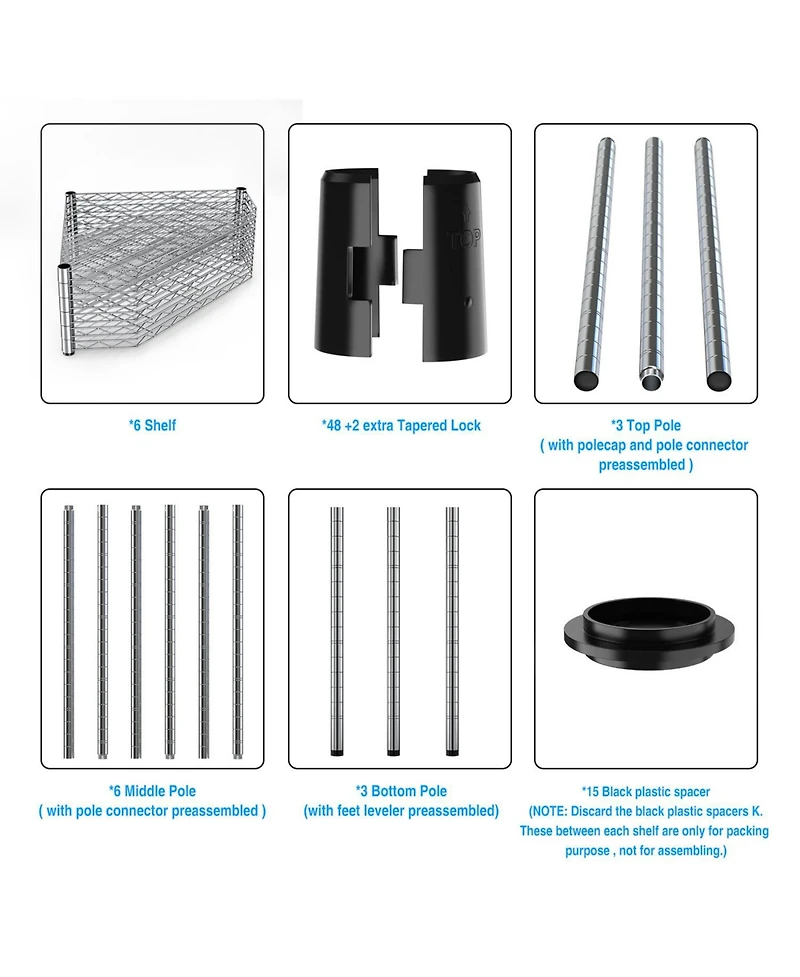 TOP

*6 Shelf

*48 +2 extra Tapered Lock

*3 Top Pole
( with polecap and pole connector preassembled )

*6 Middle Pole
( with pole connector preassembled )

*3 Bottom Pole
(with feet leveler preassembled)

*15 Black plastic spacer
(NOTE: Discard the black plastic spacers K. These between each shelf are only for packing purpose , not for assembling.)