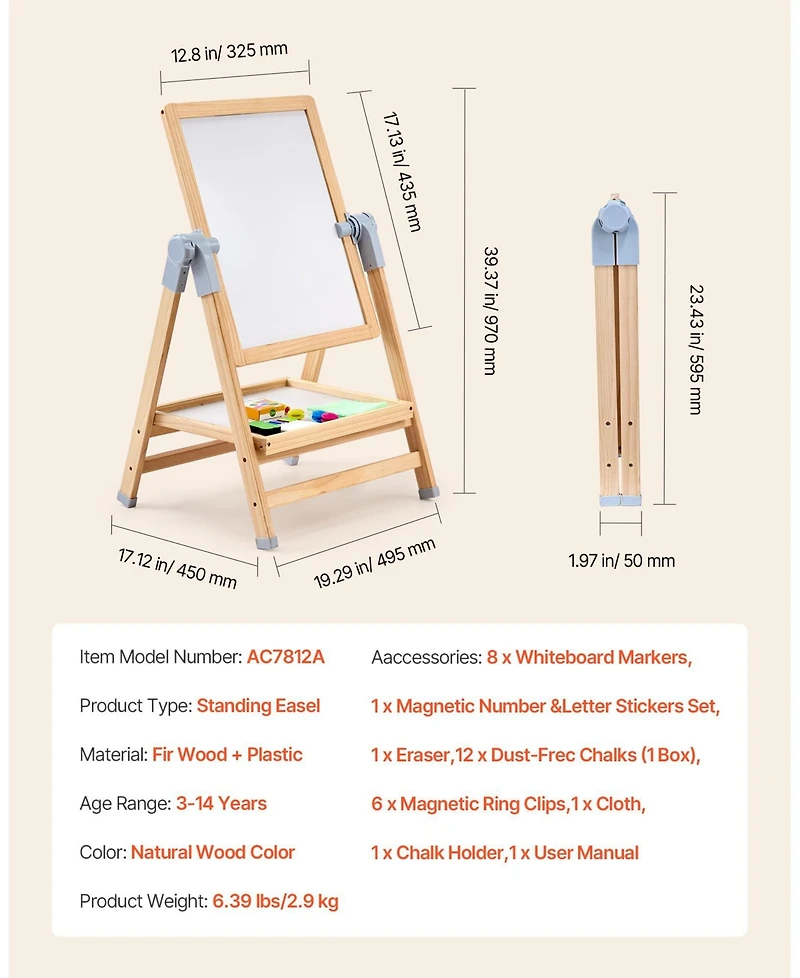 12.8 in/ 325 mm

17.13 in/ 435 mm

39.37 in/ 970 mm

23.43 in/ 595 mm

17.12 in/ 450 mm

19.29 in/ 495 mm

1.97 in/ 50 mm

Item Model Number: AC7812A

Product Type: Standing Easel

Material: Fir Wood + Plastic

Age Range: 3-14 Years

Color: Natural Wood Color

Product Weight: 6.39 lbs/2.9 kg

Aaccessories: 8 x Whiteboard Markers, 1 x Magnetic Number &Letter Stickers Set, 1 x Eraser,12 x Dust-Frec Chalks (1 Box), 6 x Magnetic Ring Clips,1 x Cloth, 1 x Chalk Holder,1 x User Manual