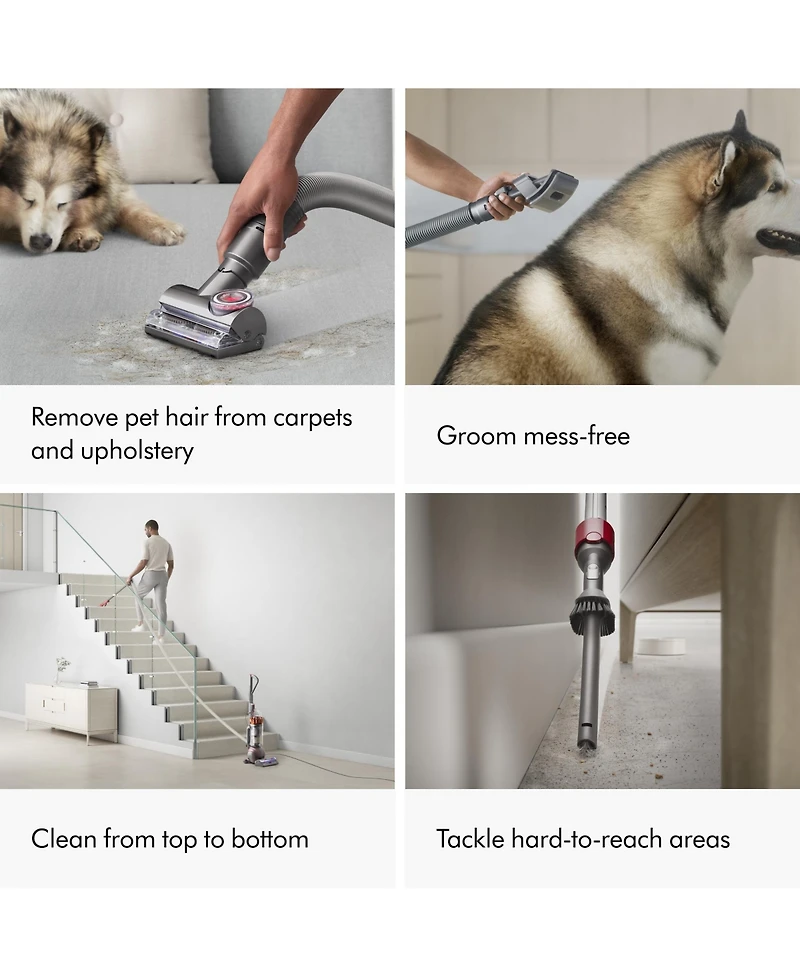 Remove pet hair from carpets and upholstery

Groom mess-free

Clean from top to bottom

Tackle hard-to-reach areas