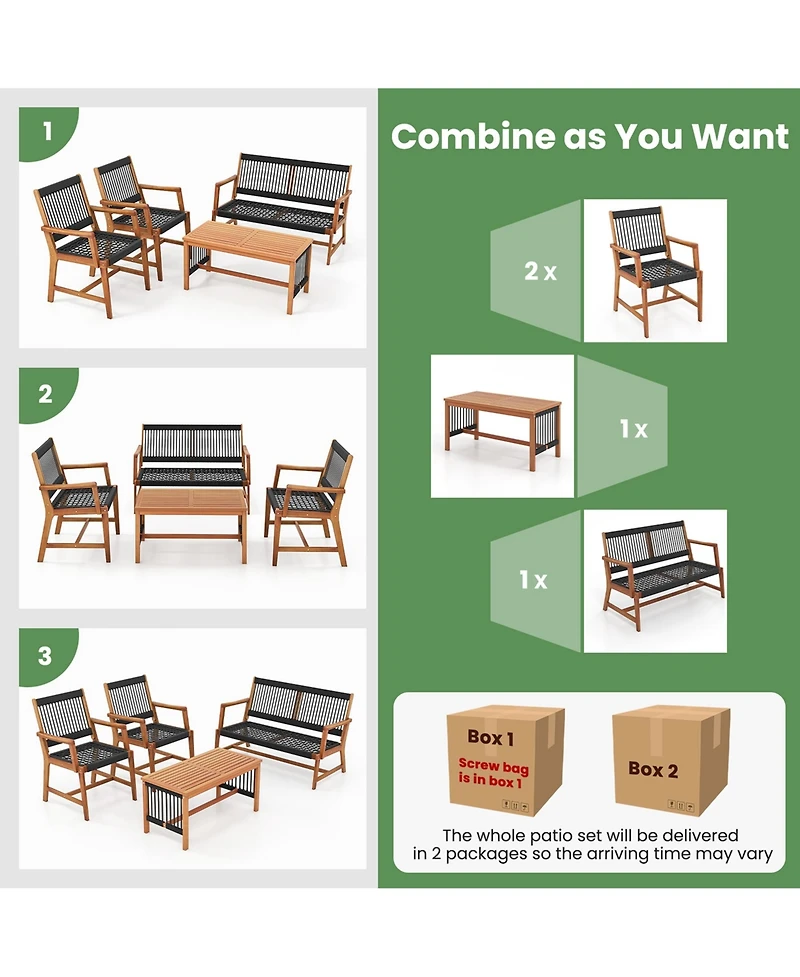 1

2

3

Combine as You Want

2 x

1 x

1 x

Box 1

Screw bag is in box 1

Box 2

The whole patio set will be delivered in 2 packages so the arriving time may vary