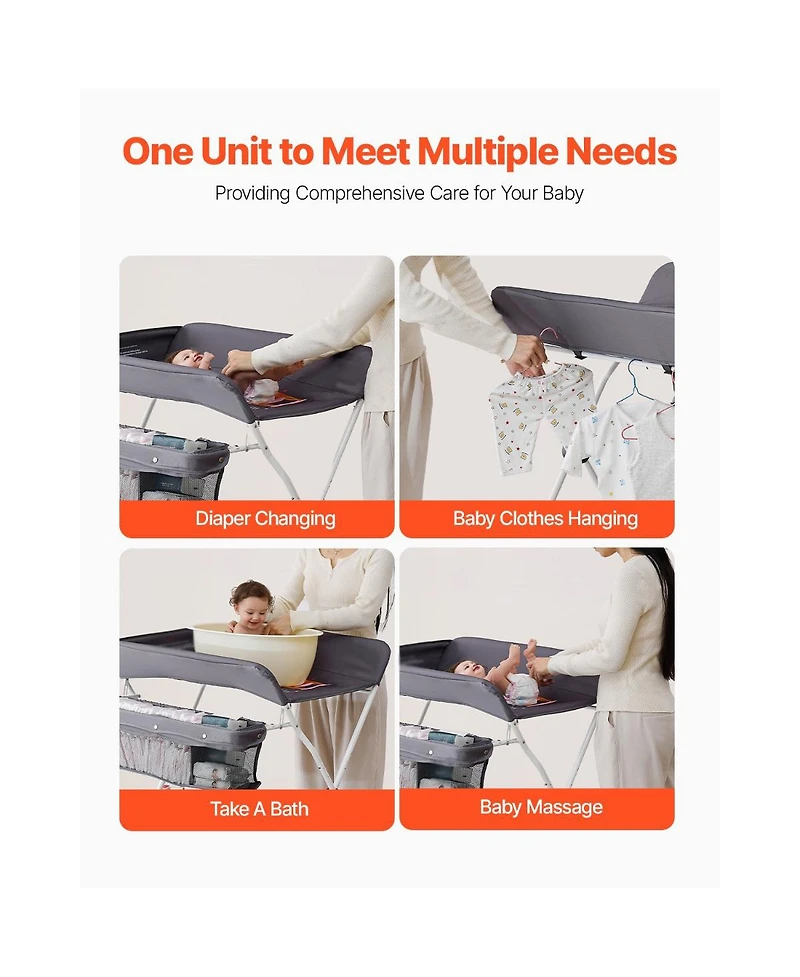 One Unit to Meet Multiple Needs

Providing Comprehensive Care for Your Baby

Diaper Changing

Baby Clothes Hanging

Take A Bath

Baby Massage