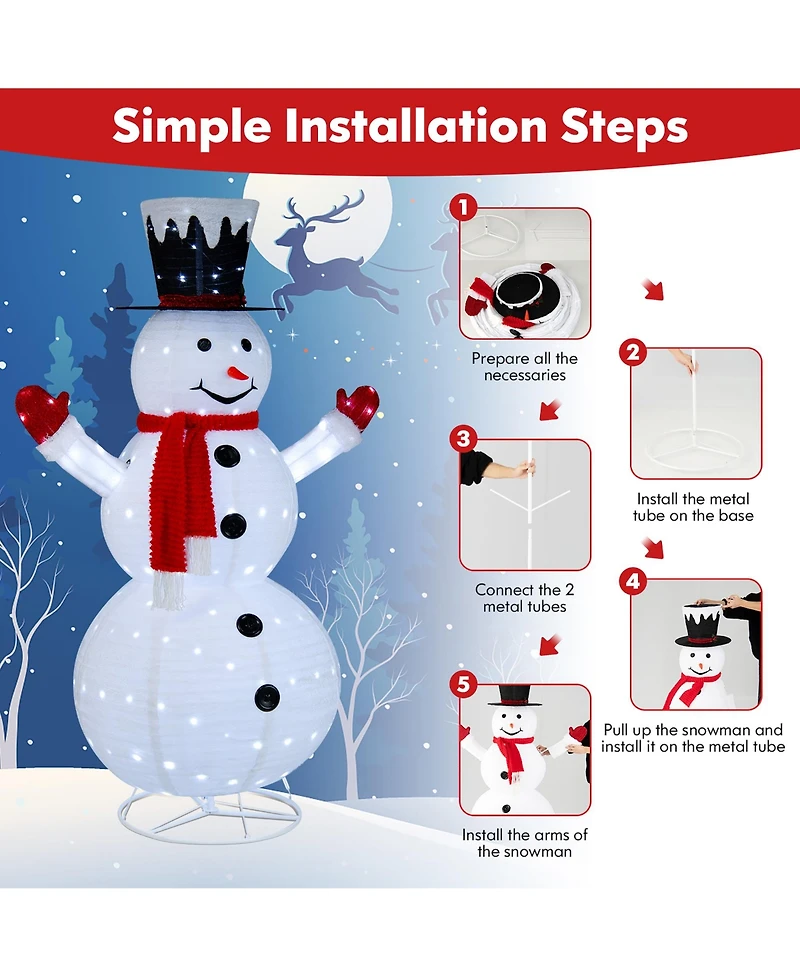 Simple Installation Steps

1
Prepare all the necessaries

2
Install the metal tube on the base

3
Connect the 2 metal tubes

4
Pull up the snowman and install it on the metal tube

5
Install the arms of the snowman