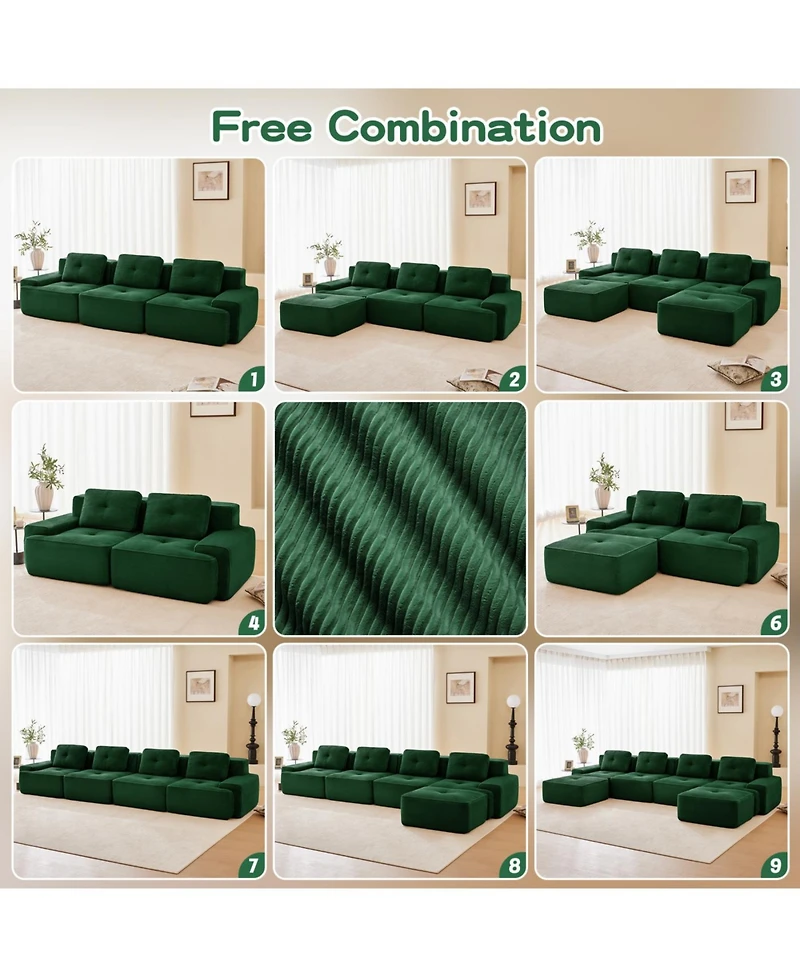 Free Combination

1

2

3

4

6

7

8

9