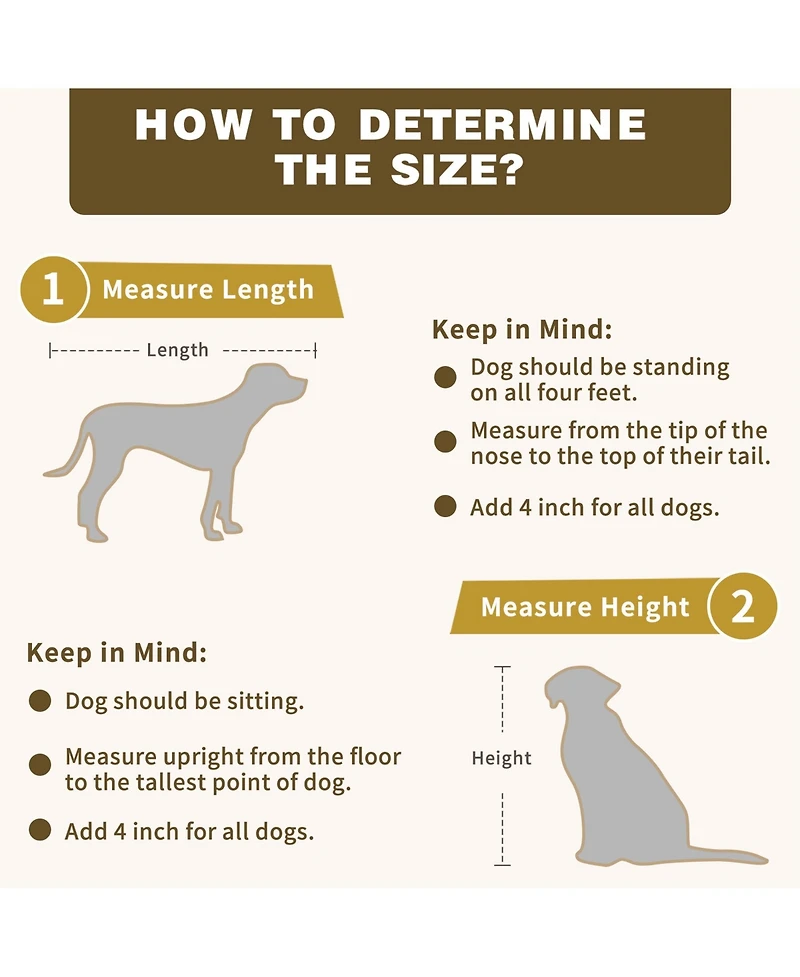 HOW TO DETERMINE THE SIZE?

1 Measure Length

Length

Keep in Mind:

Dog should be standing on all four feet.

Measure from the tip of the nose to the top of their tail.

Add 4 inch for all dogs.

Measure Height 2

Keep in Mind:

Dog should be sitting.

Measure upright from the floor to the tallest point of dog.

Add 4 inch for all dogs.

Height