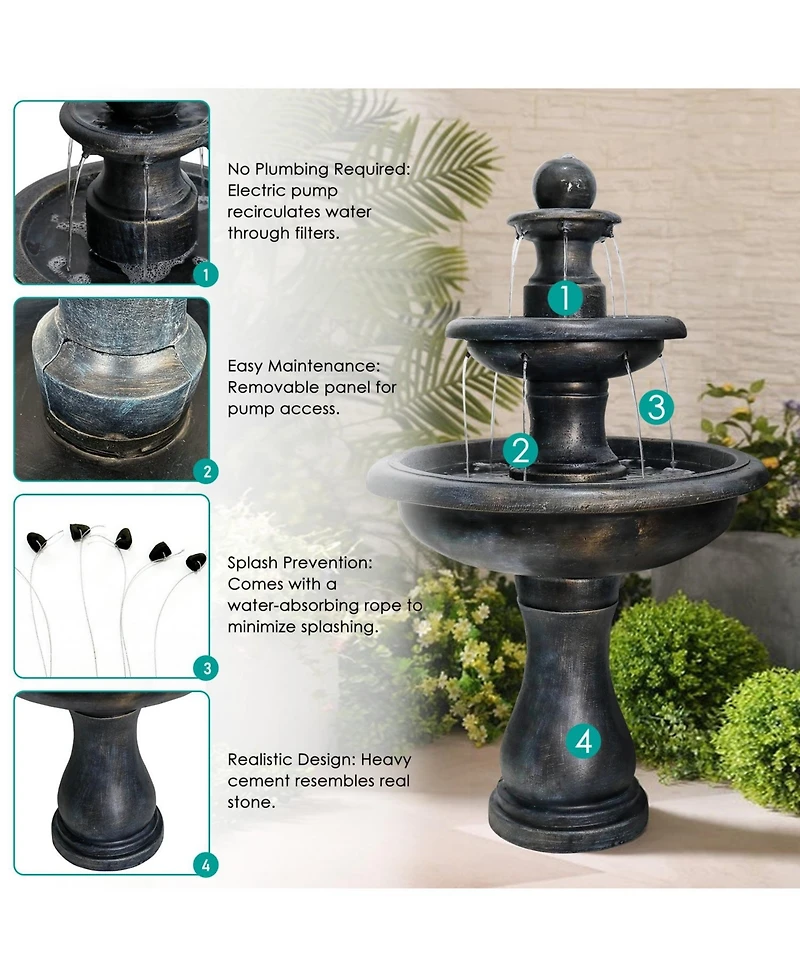 1

No Plumbing Required: Electric pump recirculates water through filters.

2

Easy Maintenance: Removable panel for pump access.

3

Splash Prevention: Comes with a water-absorbing rope to minimize splashing.

4

Realistic Design: Heavy cement resembles real stone.

1

2

3

4