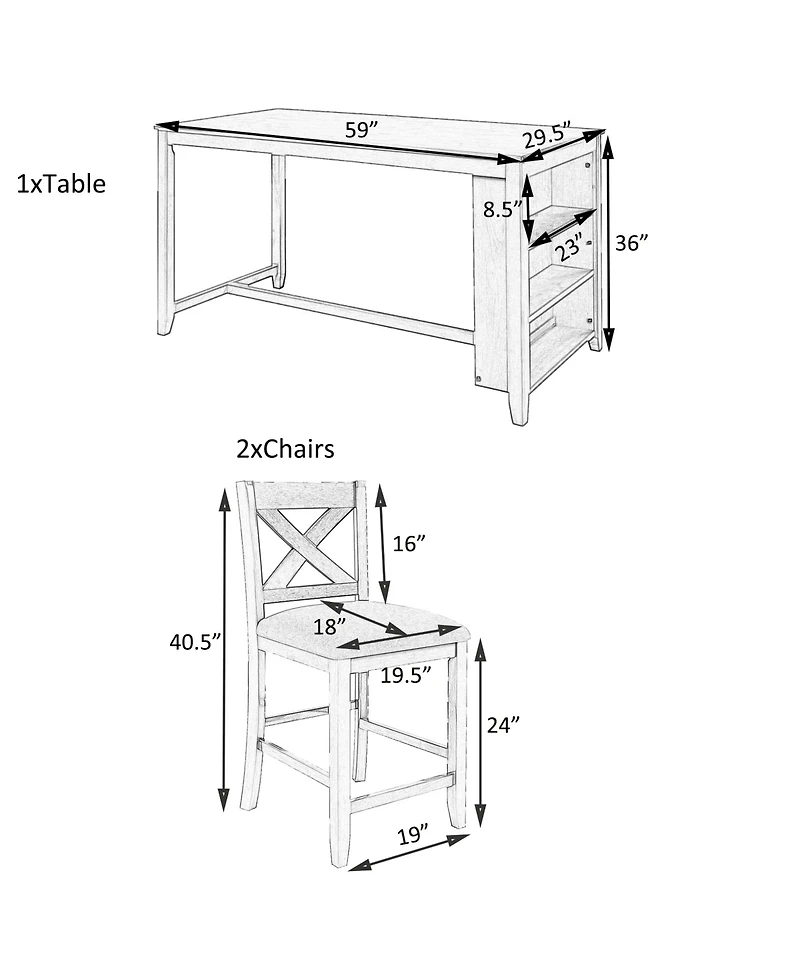 1xTable

59”

29.5”

8.5”

23”

36”

2xChairs

16”

18”

40.5”

19.5”

24”

19”