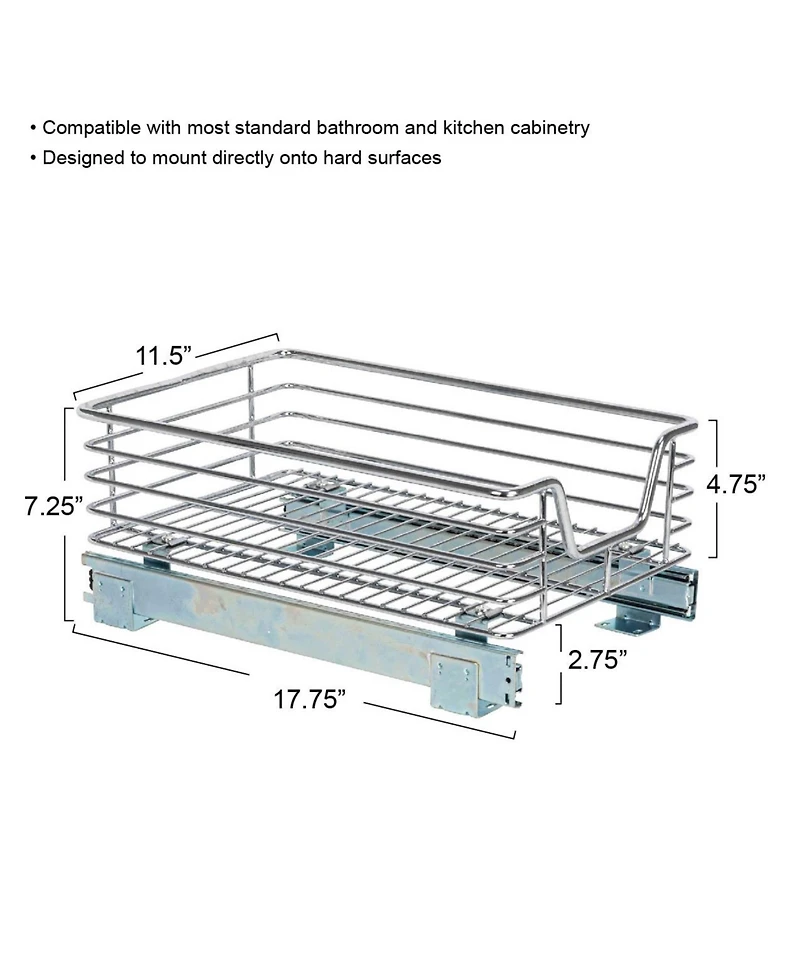 • Compatible with most standard bathroom and kitchen cabinetry
• Designed to mount directly onto hard surfaces

11.5”

7.25”

4.75”

2.75”

17.75”