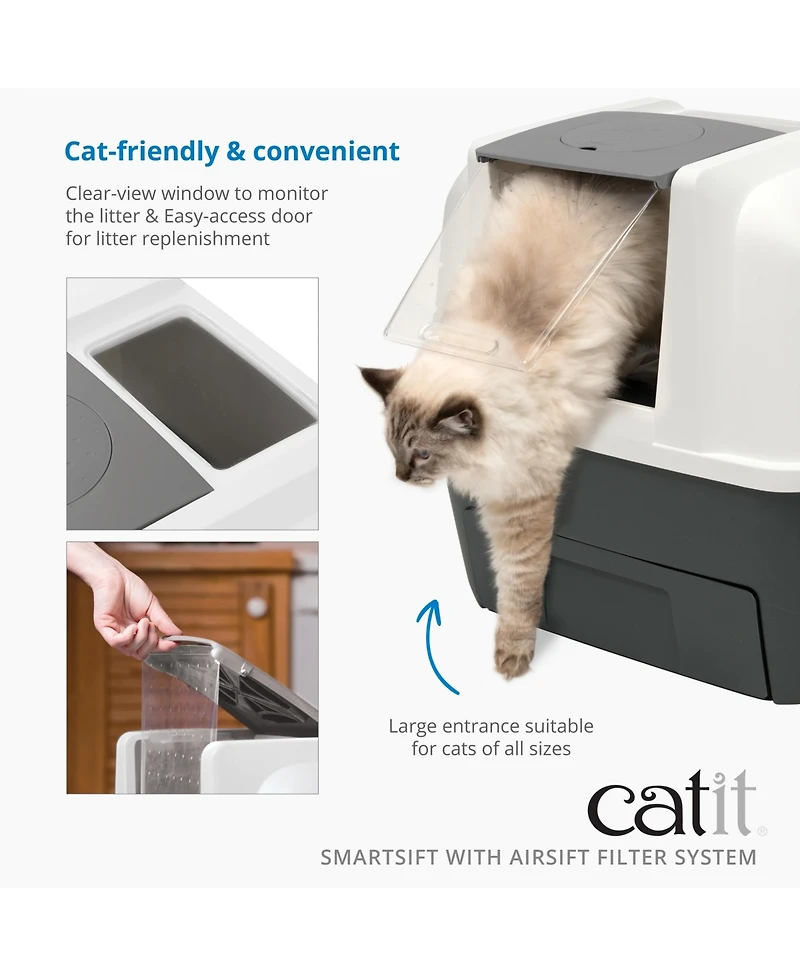 Cat-friendly & convenient

Clear-view window to monitor the litter & Easy-access door for litter replenishment

Large entrance suitable for cats of all sizes

catit®

SMARTSIFT WITH AIRSIFT FILTER SYSTEM