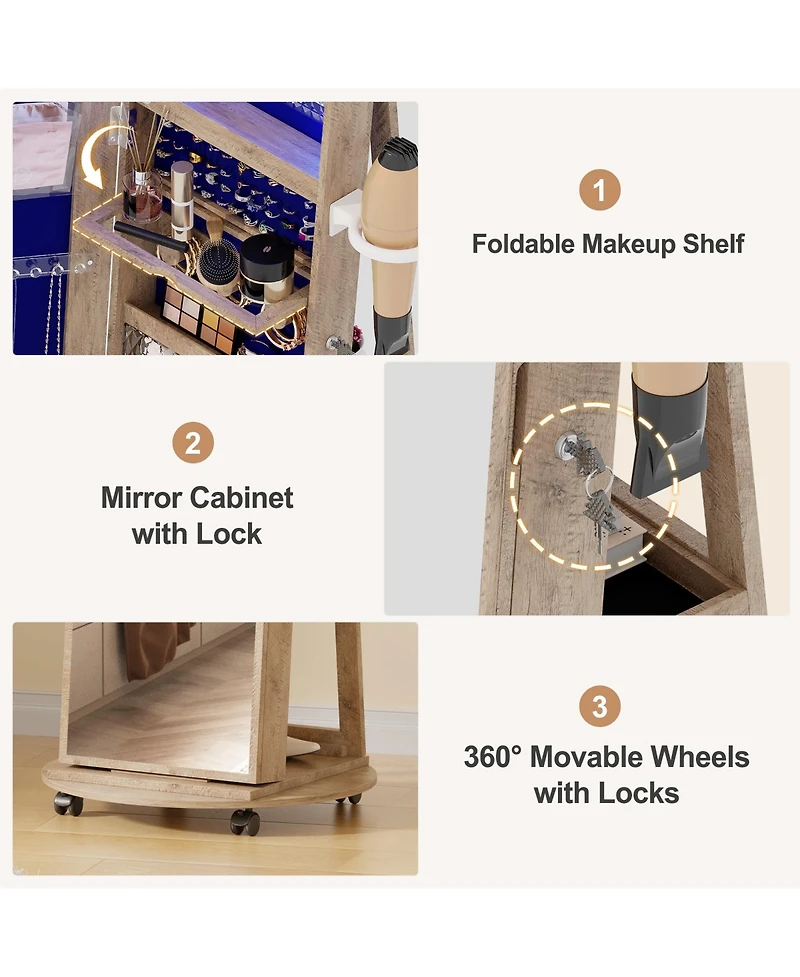 1
Foldable Makeup Shelf

2
Mirror Cabinet with Lock

3
360° Movable Wheels with Locks