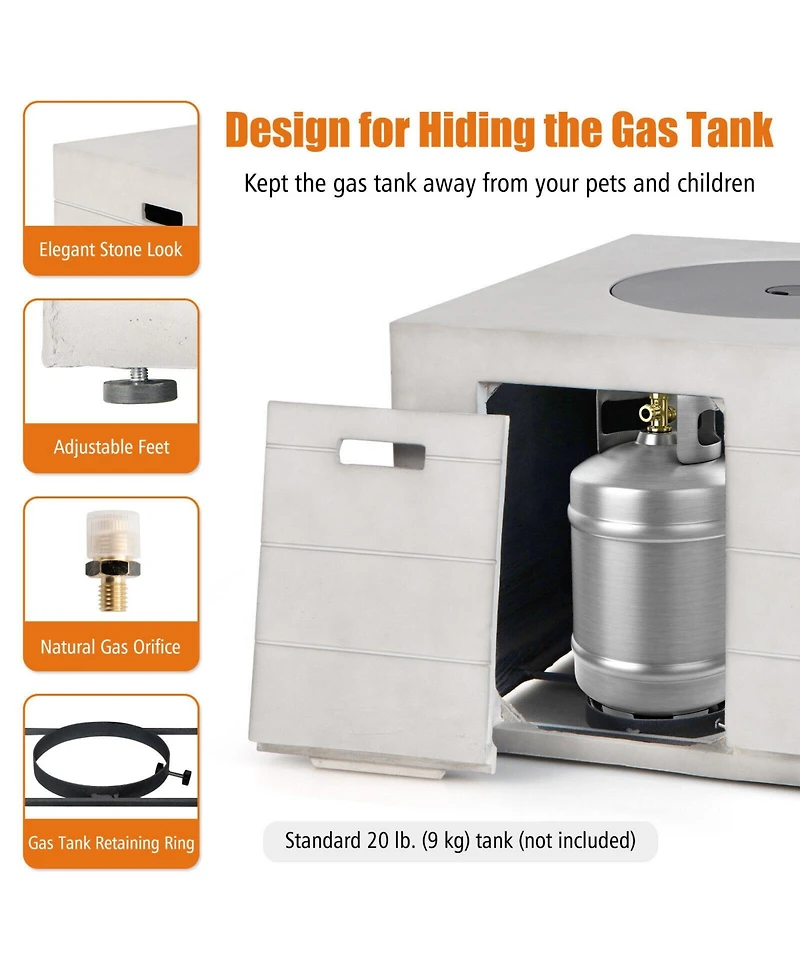 Design for Hiding the Gas Tank

Kept the gas tank away from your pets and children

Elegant Stone Look

Adjustable Feet

Natural Gas Orifice

Gas Tank Retaining Ring

Standard 20 lb. (9 kg) tank (not included)