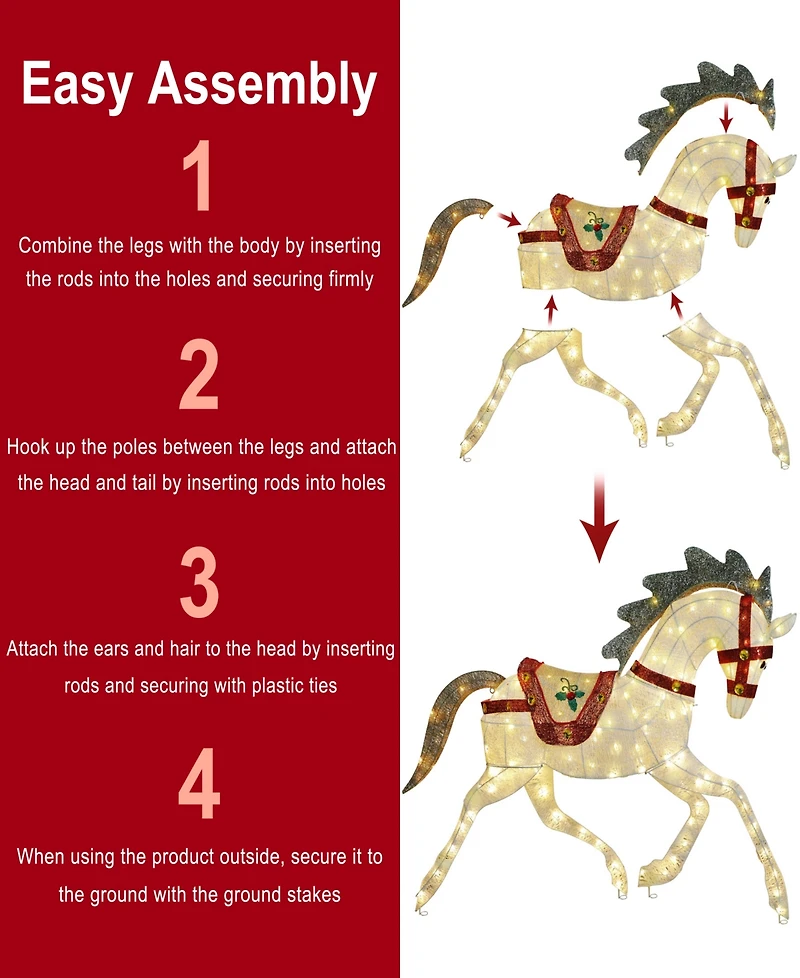 Easy Assembly

1

Combine the legs with the body by inserting the rods into the holes and securing firmly

2

Hook up the poles between the legs and attach the head and tail by inserting rods into holes

3

Attach the ears and hair to the head by inserting rods and securing with plastic ties

4

When using the product outside, secure it to the ground with the ground stakes