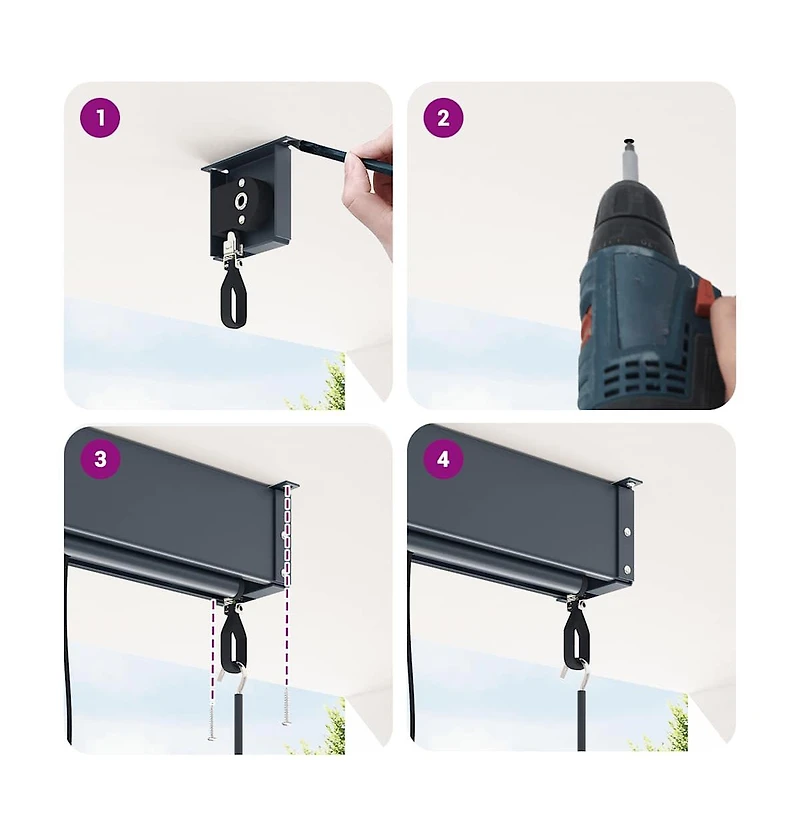 1

2

3

4